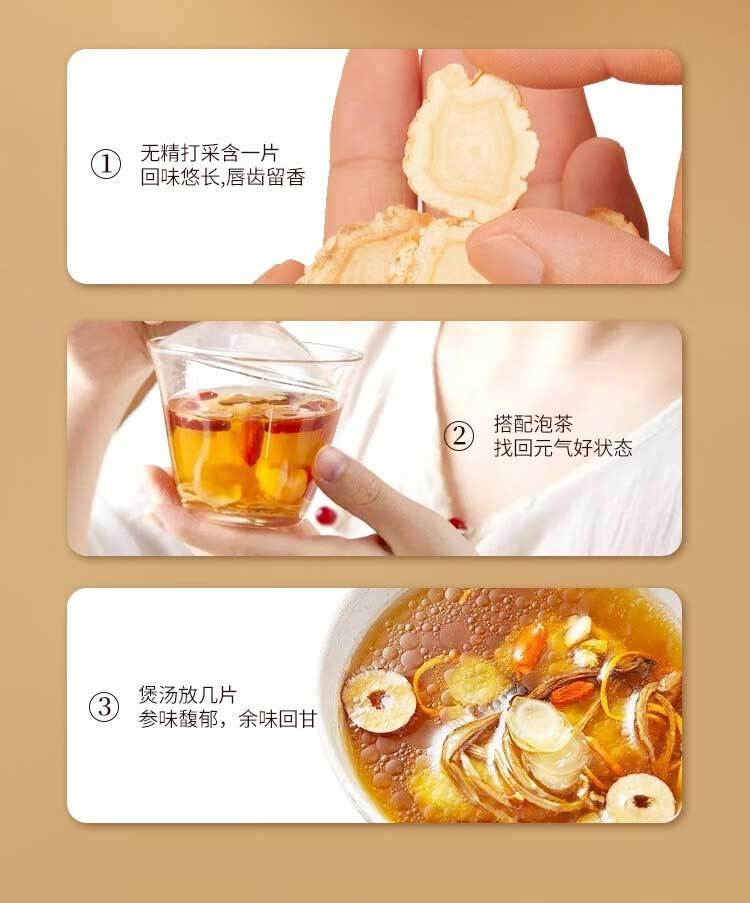 ① 无精打采含一片
回味悠长,唇齿留香

② 搭配泡茶
找回元气好状态

③ 煲汤放几片
参味馥郁，余味回甘