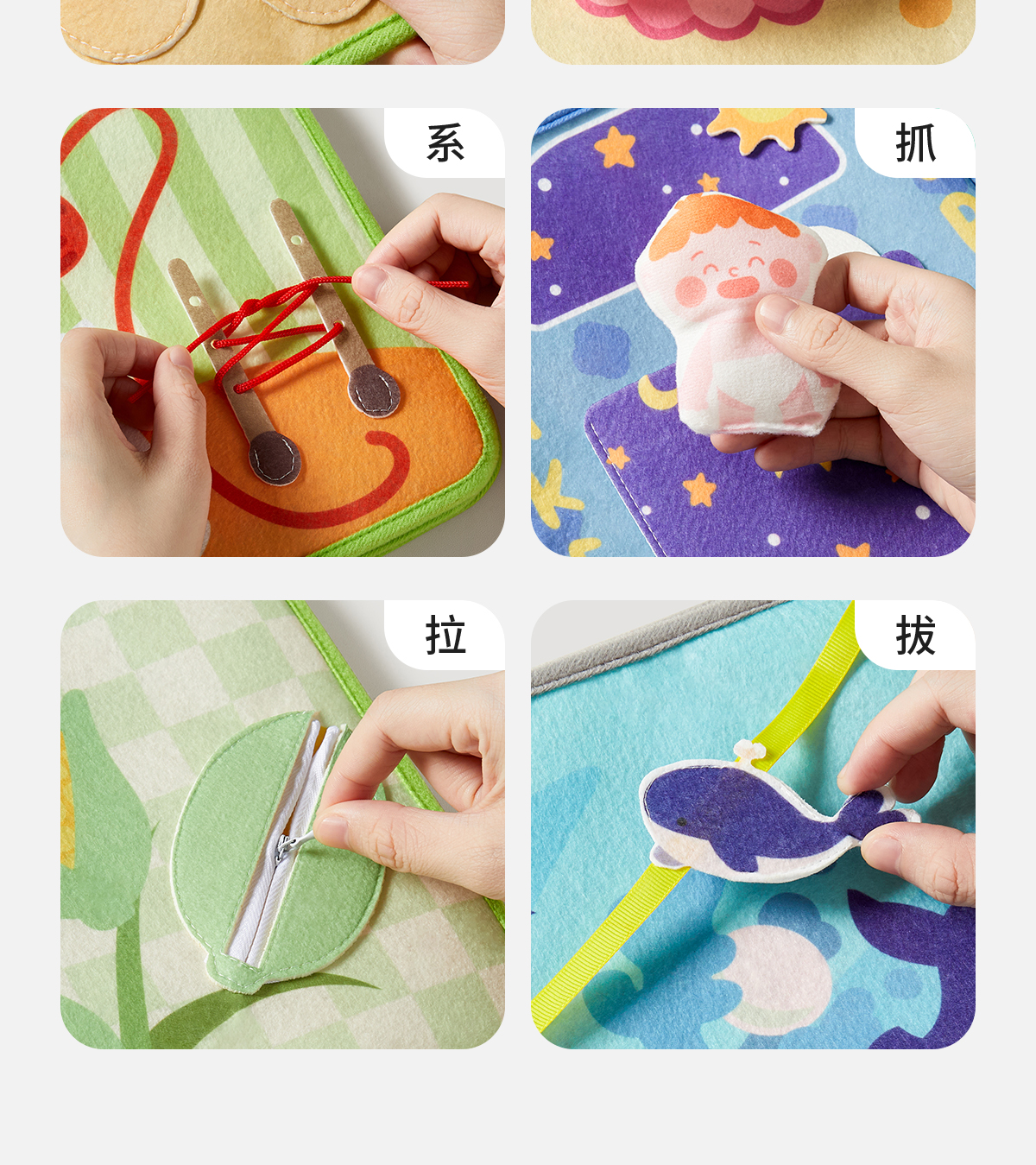 系

抓

拉

拔