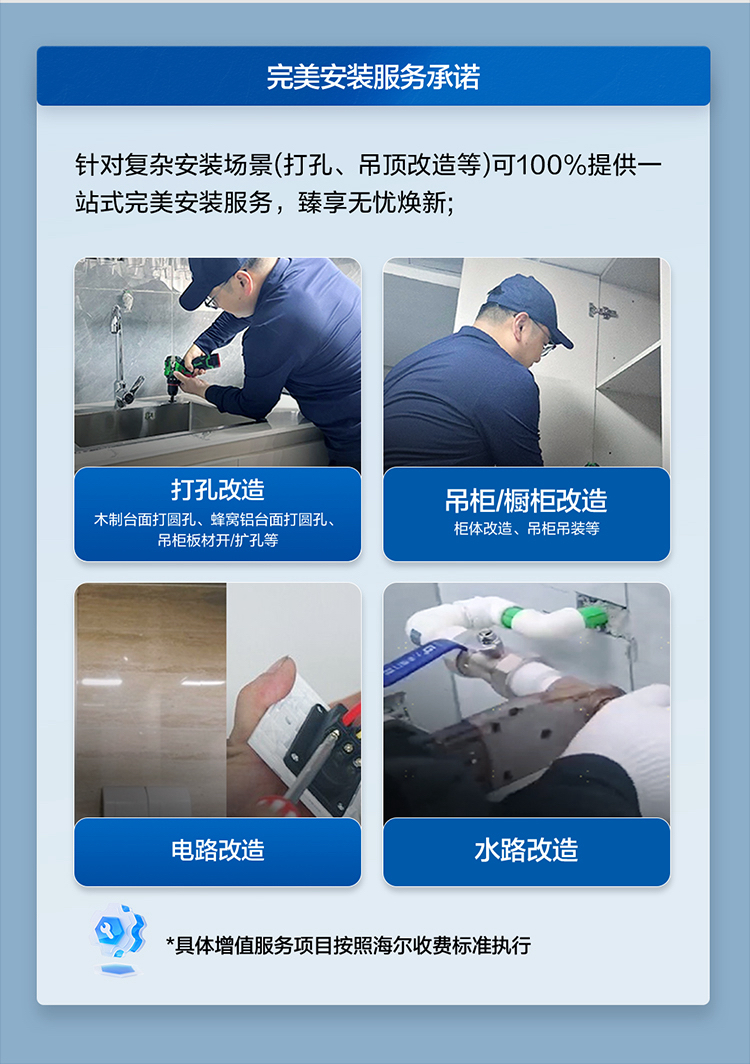 完美安装服务承诺

针对复杂安装场景(打孔、吊顶改造等)可100%提供一站式完美安装服务，臻享无忧焕新;

打孔改造
木制台面打圆孔、蜂窝铝台面打圆孔、吊柜板材开/扩孔等

吊柜/橱柜改造
柜体改造、吊柜吊装等

电路改造

水路改造

*具体增值服务项目按照海尔收费标准执行