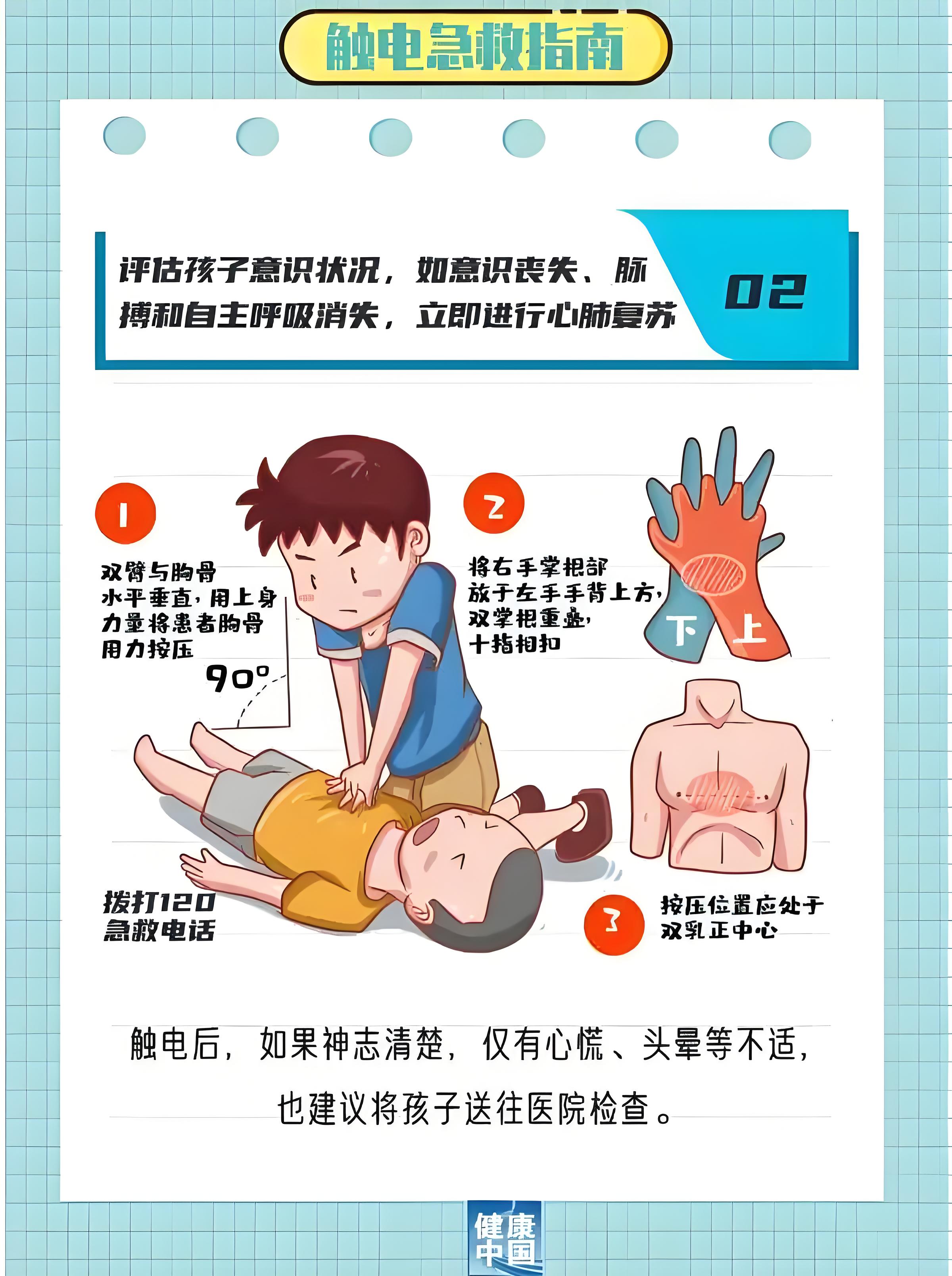 触电急救指南

评估孩子意识状况，如意识丧失、脉搏和自主呼吸消失，立即进行心肺复苏

02

1

双臂与胸骨水平垂直，用上身力量将患者胸骨用力按压

90°

2

将右手掌根部放于左手手背上方，双掌根重叠，十指相扣

下 上

拨打120急救电话

3

按压位置应处于双乳正中心

触电后，如果神志清楚，仅有心慌、头晕等不适，也建议将孩子送往医院检查。

健康中国