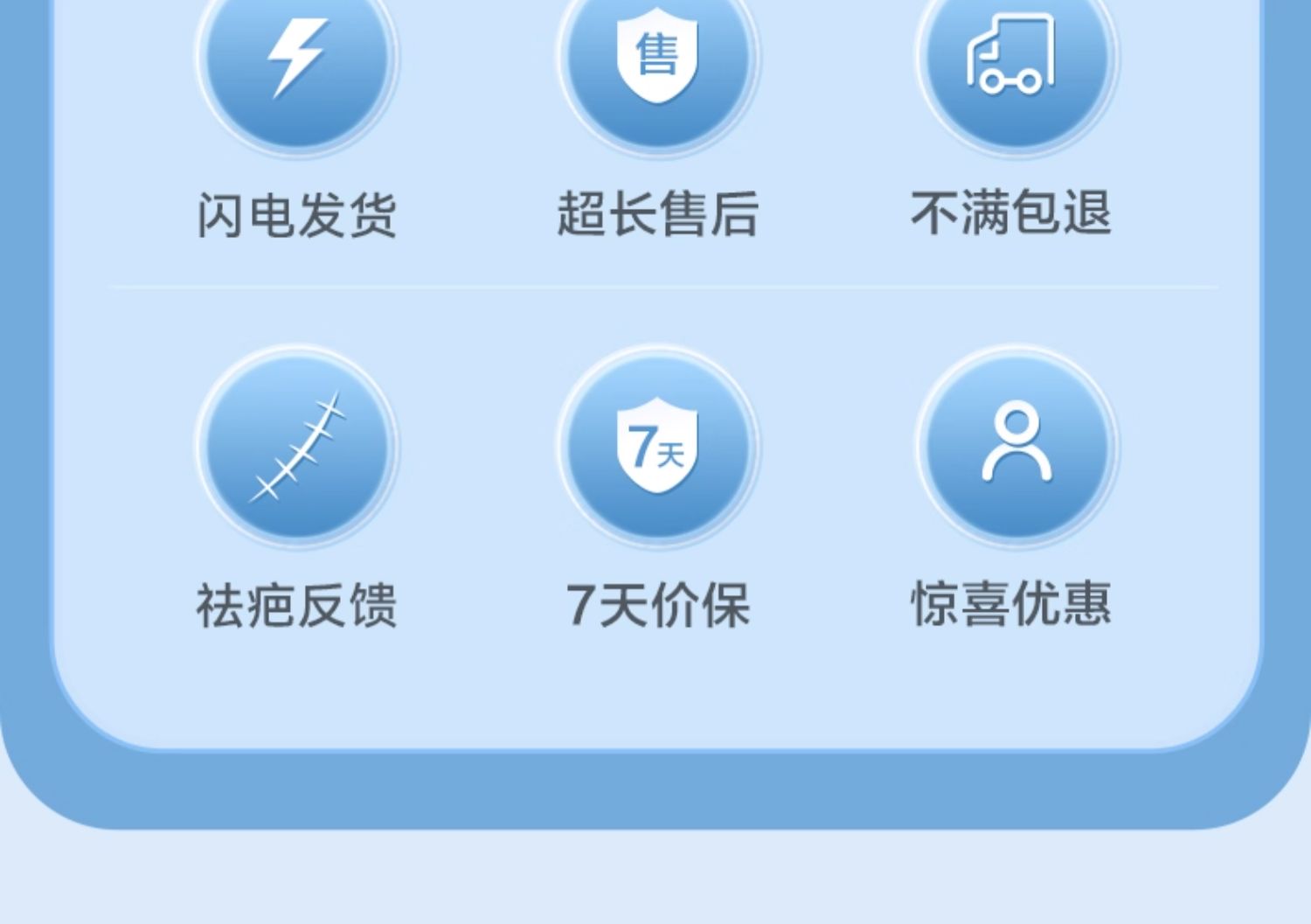 售

闪电发货 超长售后 不满包退

7天

祛疤反馈 7天价保 惊喜优惠