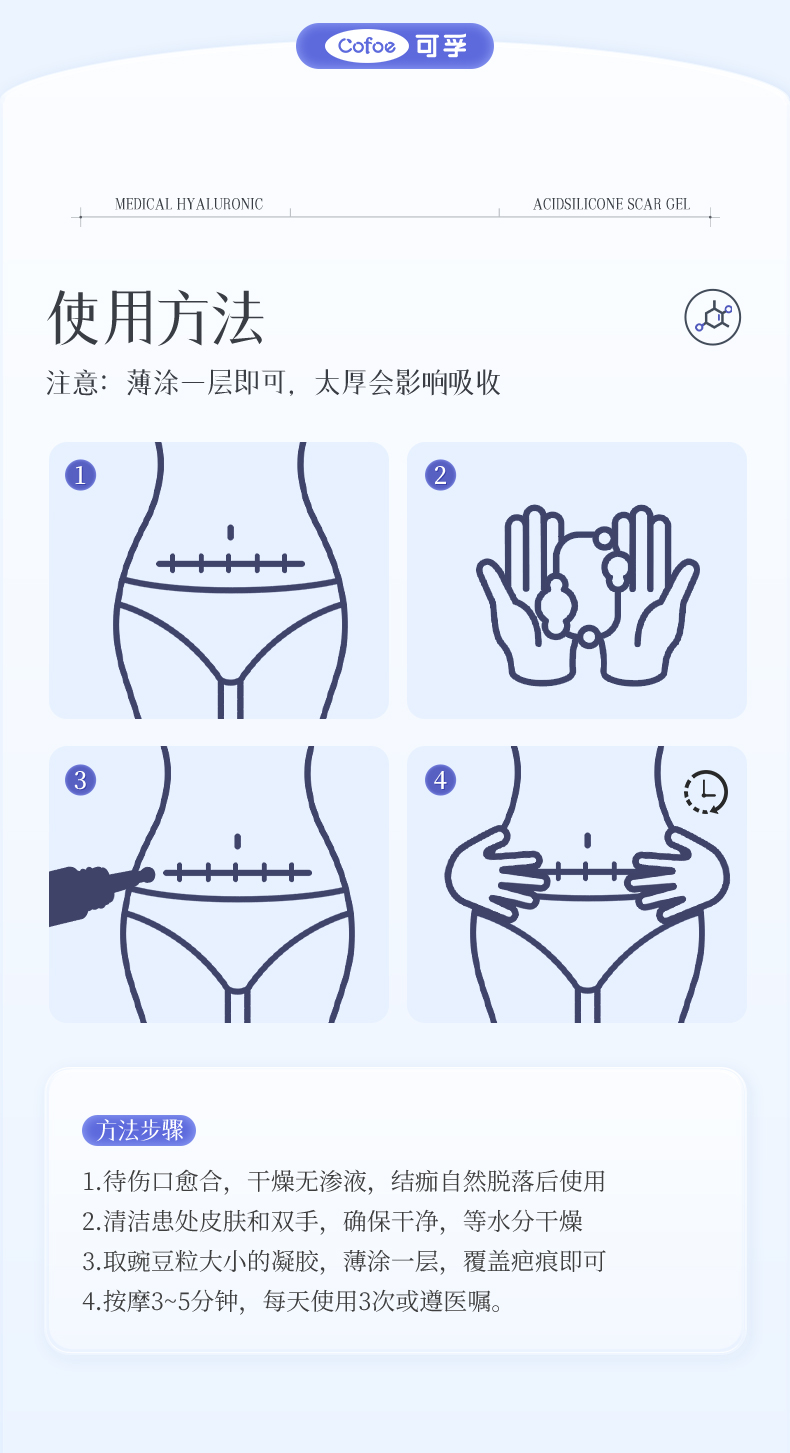 Cofoe 可孚

MEDICAL HYALURONIC ACIDSILICONE SCAR GEL

使用方法

注意：薄涂一层即可，太厚会影响吸收

1

2

3

4

方法步骤

1.待伤口愈合，干燥无渗液，结痂自然脱落后使用
2.清洁患处皮肤和双手，确保干净，等水分干燥
3.取豌豆粒大小的凝胶，薄涂一层，覆盖疤痕即可
4.按摩3~5分钟，每天使用3次或遵医嘱。