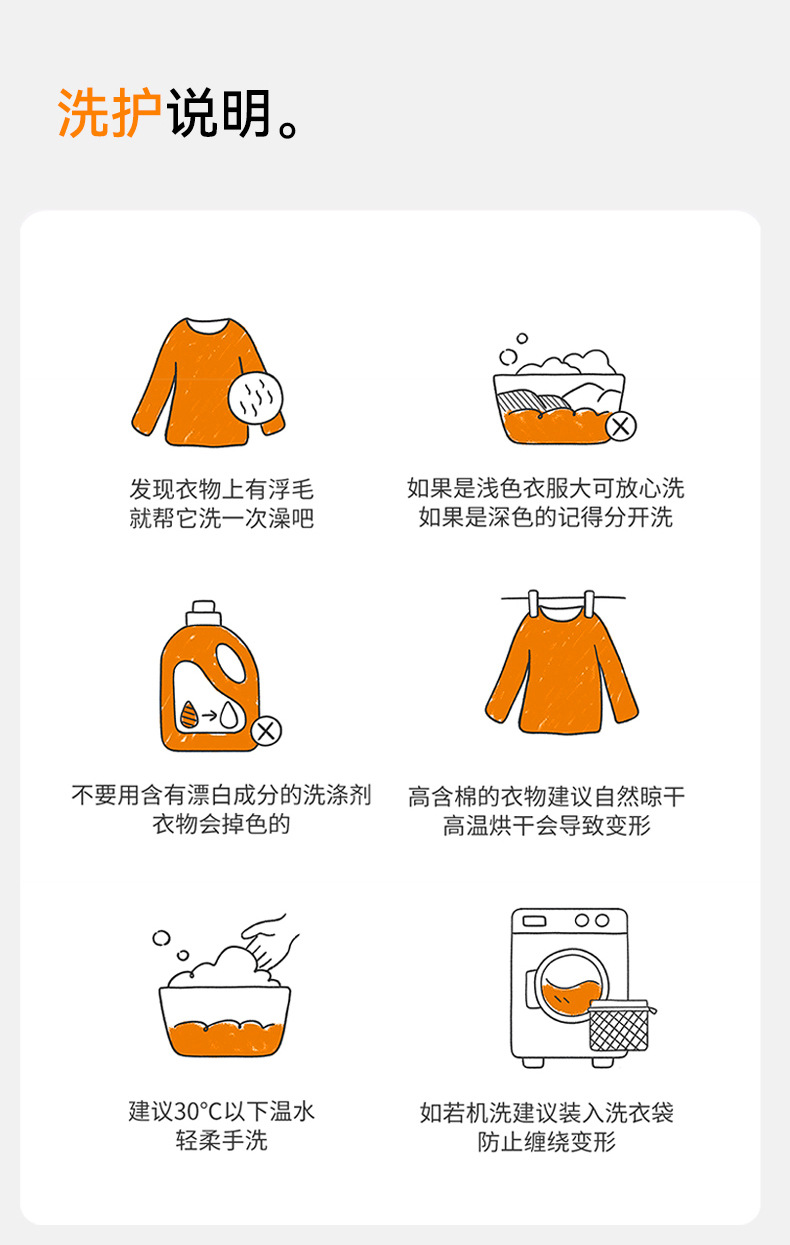 洗护说明。

发现衣物上有浮毛
就帮它洗一次澡吧

如果是浅色衣服大可放心洗
如果是深色的记得分开洗

不要用含有漂白成分的洗涤剂
衣物会掉色的

高含棉的衣物建议自然晾干
高温烘干会导致变形

建议30°C以下温水
轻柔手洗

如若机洗建议装入洗衣袋
防止缠绕变形