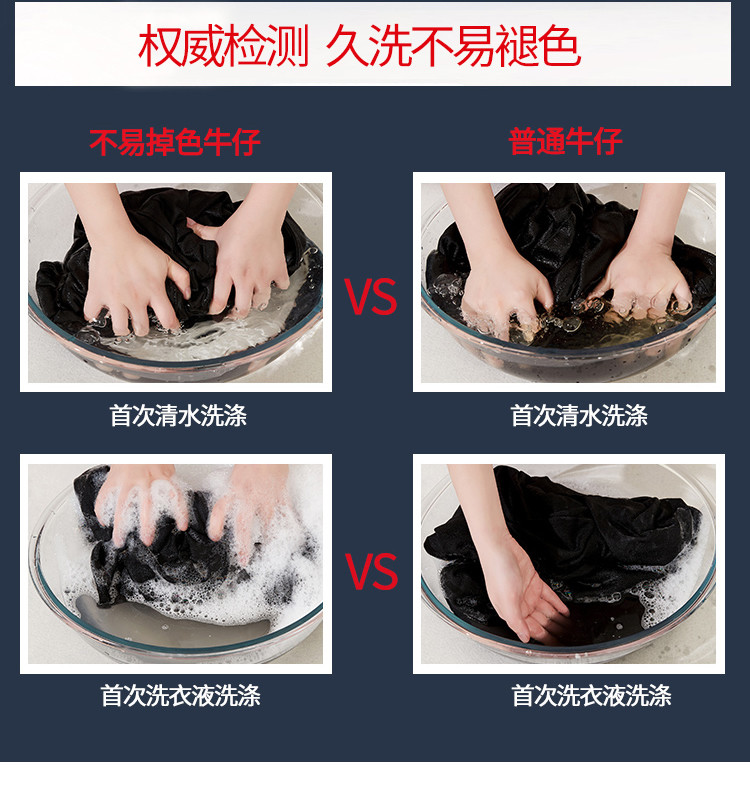 权威检测 久洗不易褪色

不易掉色牛仔

普通牛仔

VS

首次清水洗涤

首次清水洗涤

VS

首次洗衣液洗涤

首次洗衣液洗涤