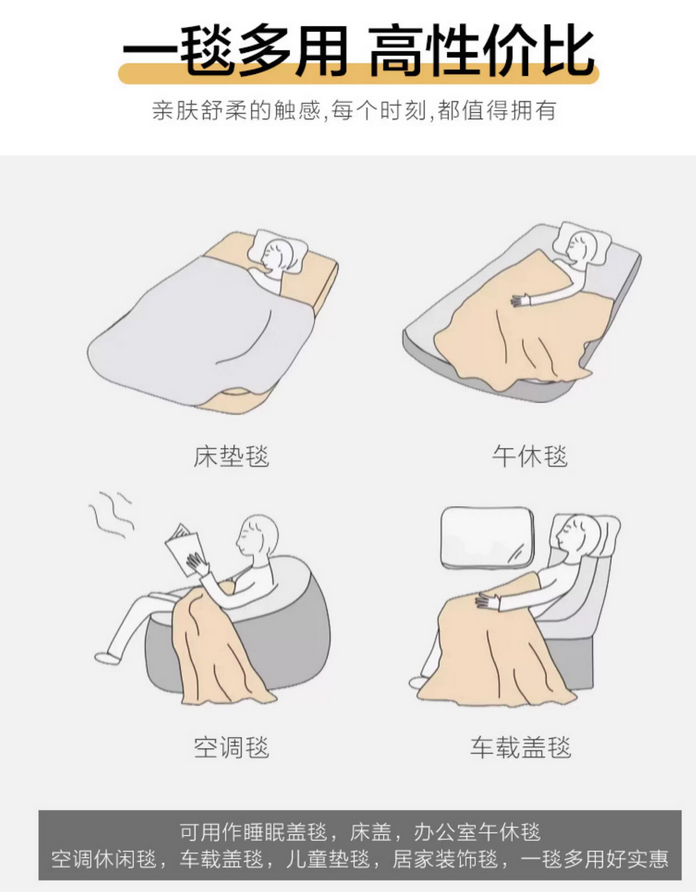 一毯多用 高性价比

亲肤舒柔的触感,每个时刻,都值得拥有

床垫毯

午休毯

空调毯

车载盖毯

可用作睡眠盖毯，床盖，办公室午休毯
空调休闲毯，车载盖毯，儿童垫毯，居家装饰毯，一毯多用好实惠