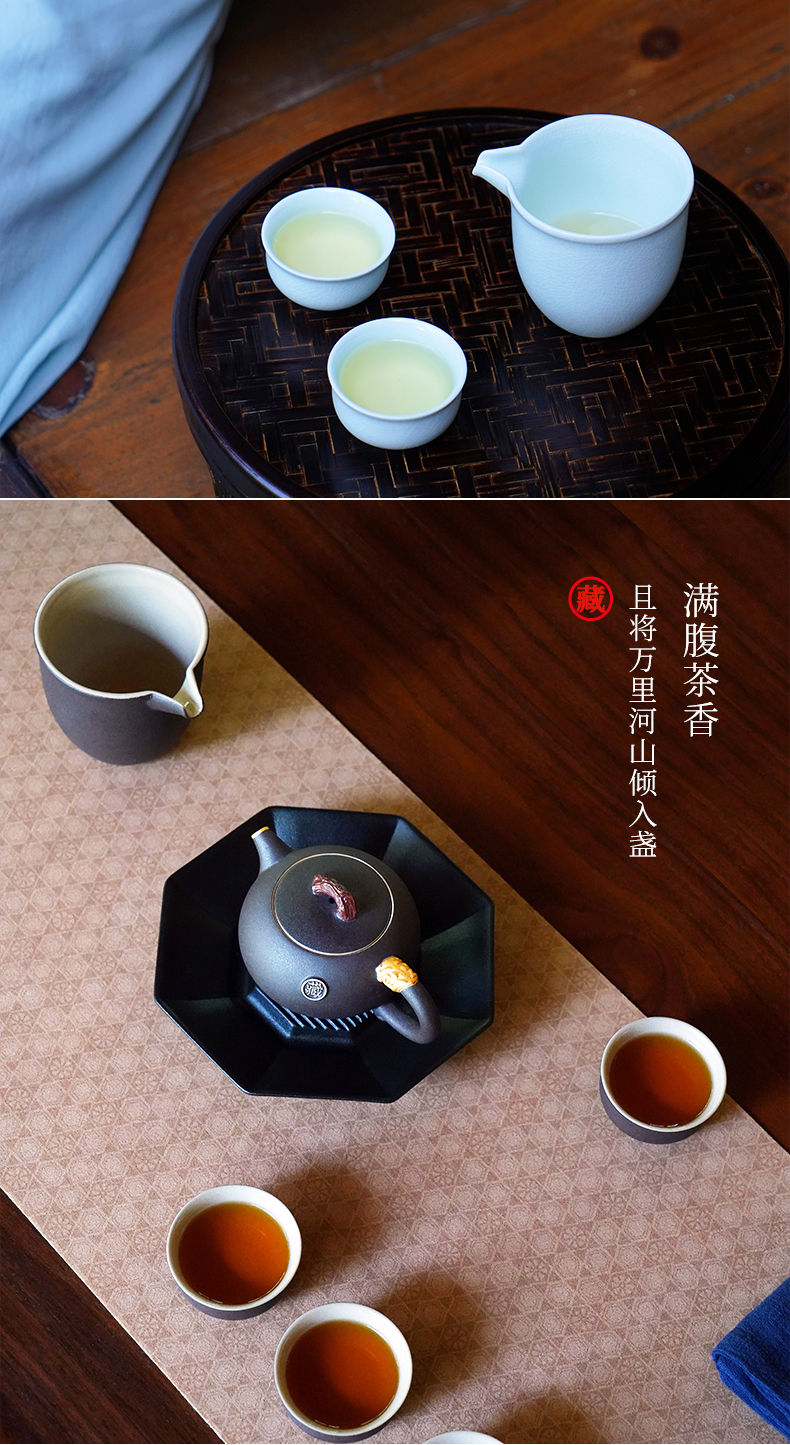 满腹茶香

且将万里河山倾入盏

藏