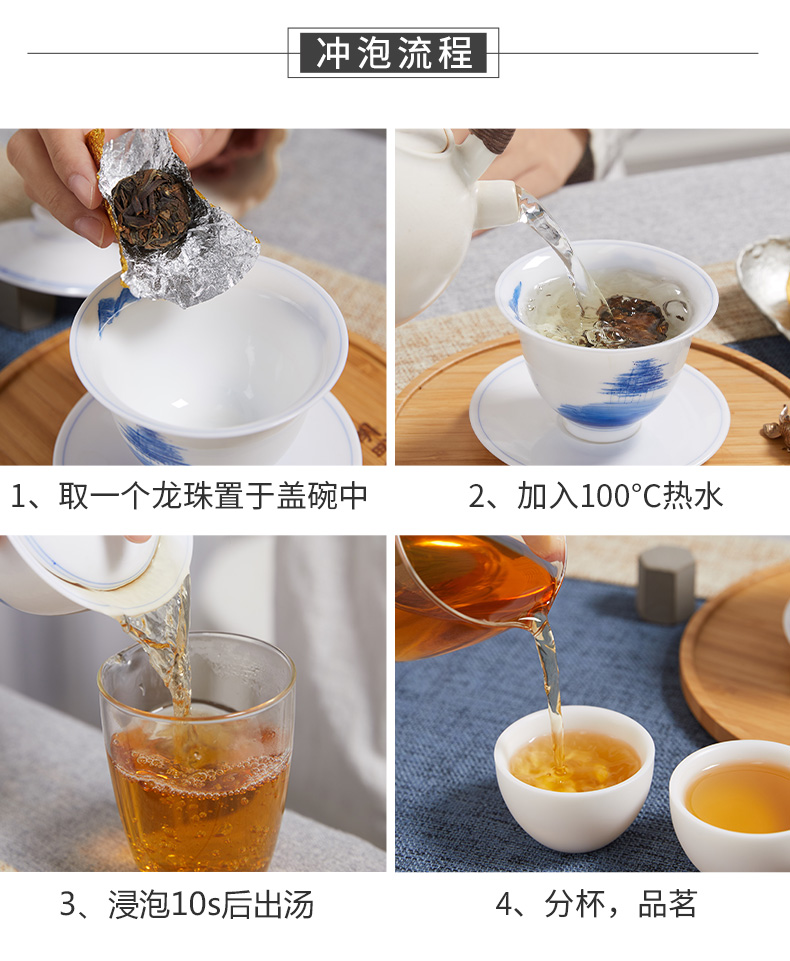 冲泡流程

1、取一个龙珠置于盖碗中

2、加入100°C热水

3、浸泡10s后出汤

4、分杯，品茗