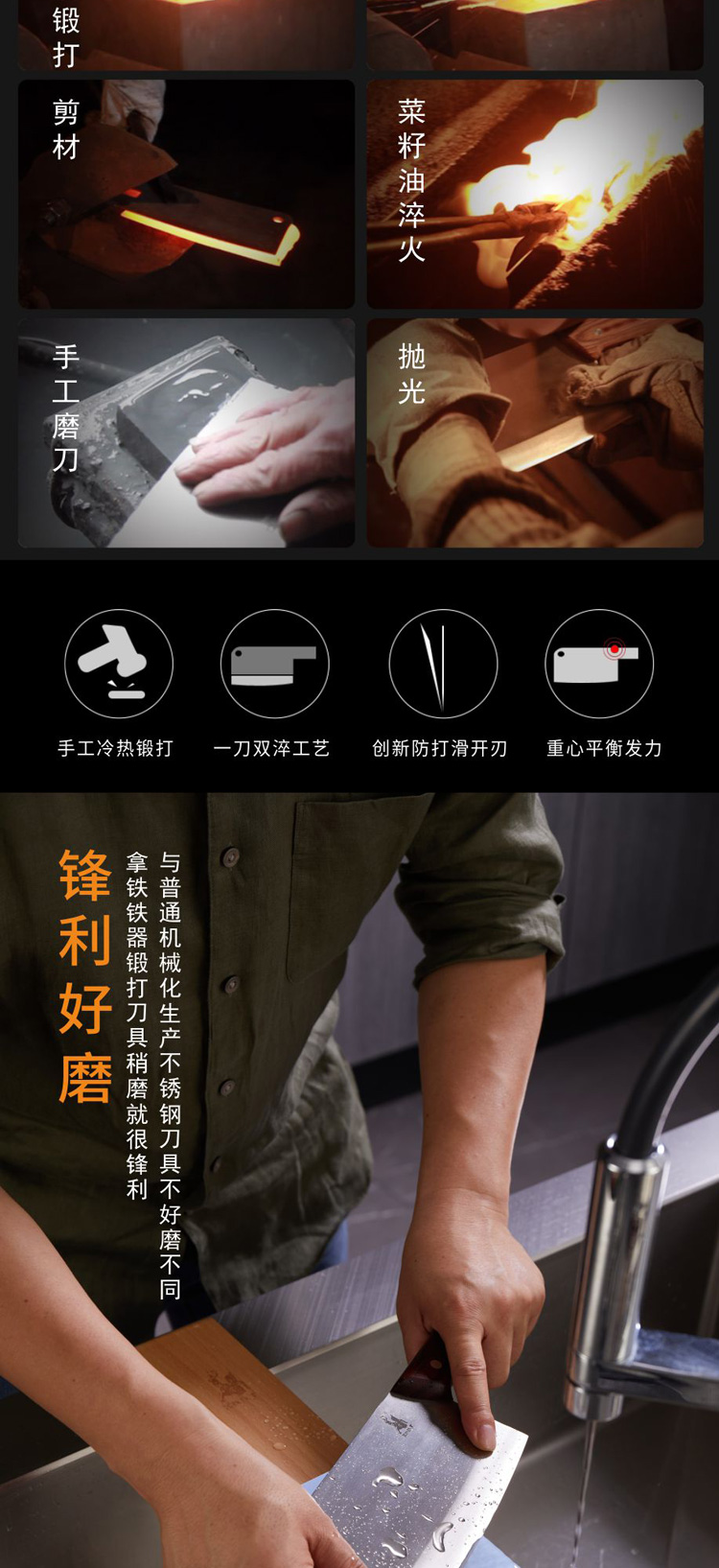 锻打

剪材

菜籽油淬火

手工磨刀

抛光

手工冷热锻打

一刀双淬工艺

创新防打滑开刃

重心平衡发力

锋利好磨

与普通机械化生产不锈钢刀具不好磨不同

拿铁铁器锻打刀具稍磨就很锋利