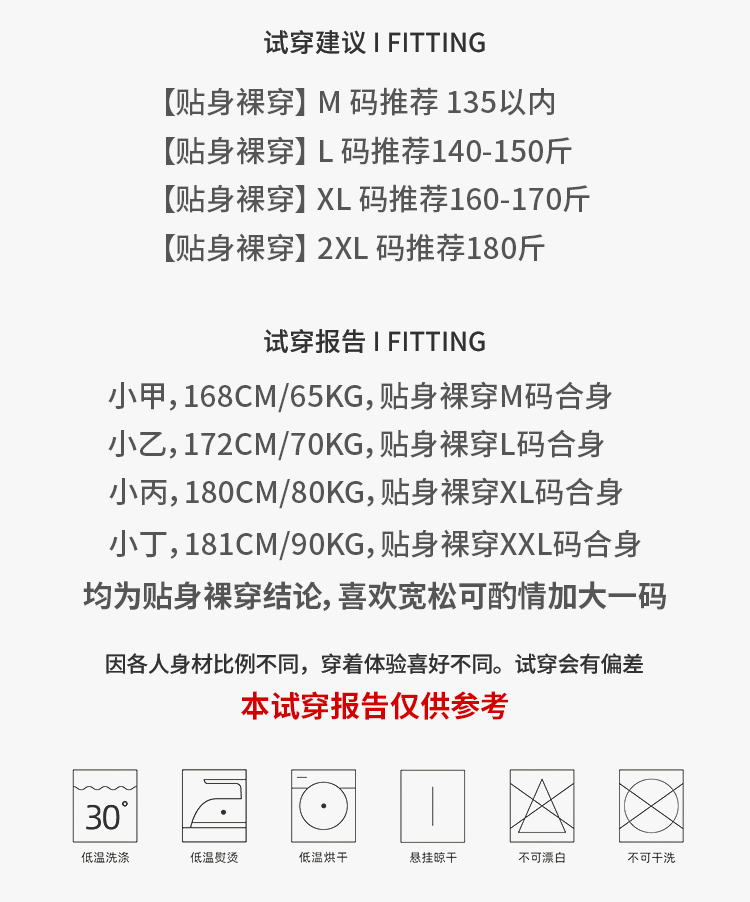 试穿建议 I FITTING

【贴身裸穿】M码推荐135以内

【贴身裸穿】L码推荐140-150斤

【贴身裸穿】XL码推荐160-170斤

【贴身裸穿】2XL码推荐180斤

试穿报告 I FITTING

小甲，168CM/65KG，贴身裸穿M码合身

小乙，172CM/70KG，贴身裸穿L码合身

小丙，180CM/80KG，贴身裸穿XL码合身

小丁，181CM/90KG，贴身裸穿XXL码合身

均为贴身裸穿结论，喜欢宽松可酌情加大一码

因各人身材比例不同，穿着体验喜好不同。试穿会有偏差

本试穿报告仅供参考

30°

低温洗涤 低温熨烫 低温烘干 悬挂晾干 不可漂白 不可干洗