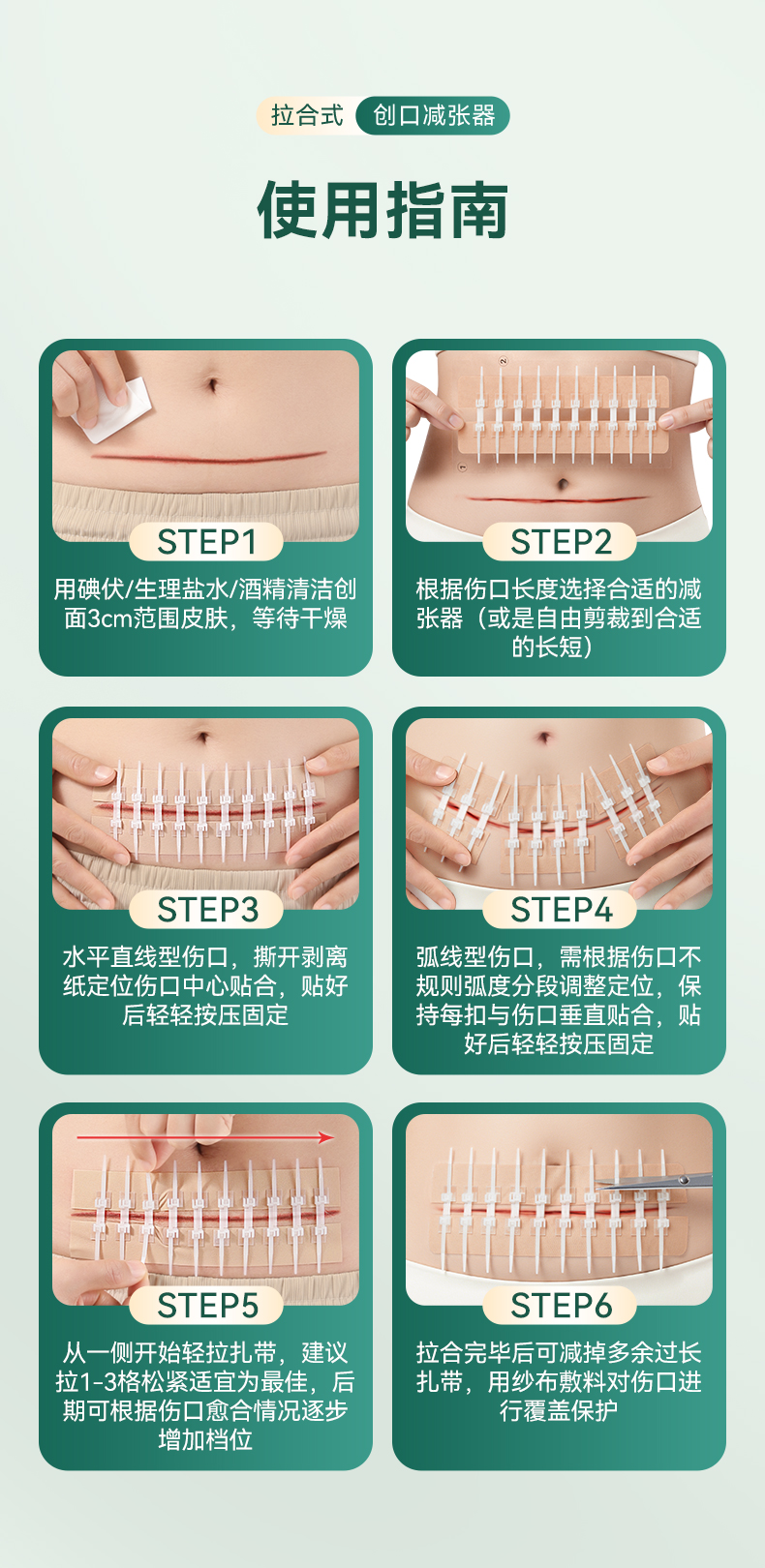 拉合式 创口减张器

使用指南

STEP1

用碘伏/生理盐水/酒精清洁创面3cm范围皮肤，等待干燥

STEP2

根据伤口长度选择合适的减张器（或是自由剪裁到合适的长短）

STEP3

水平直线型伤口，撕开剥离纸定位伤口中心贴合，贴好后轻轻按压固定

STEP4

弧线型伤口，需根据伤口不规则弧度分段调整定位，保持每扣与伤口垂直贴合，贴好后轻轻按压固定

STEP5

从一侧开始轻拉扎带，建议拉1-3格松紧适宜为最佳，后期可根据伤口愈合情况逐步增加档位

STEP6

拉合完毕后可减掉多余过长扎带，用纱布敷料对伤口进行覆盖保护