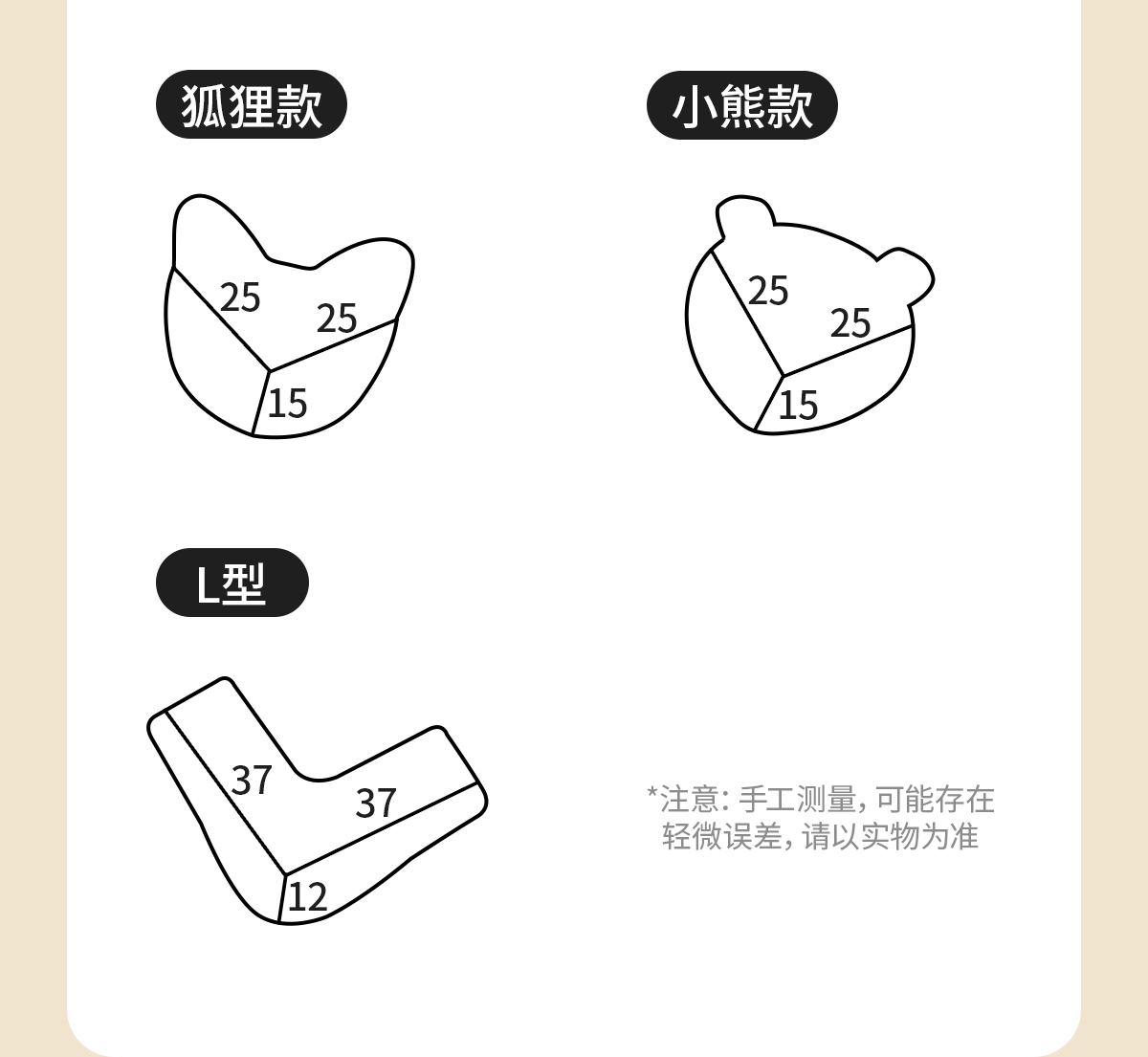 狐狸款

25
25
15

小熊款

25
25
15

L型

37
37
12

*注意: 手工测量, 可能存在轻微误差, 请以实物为准