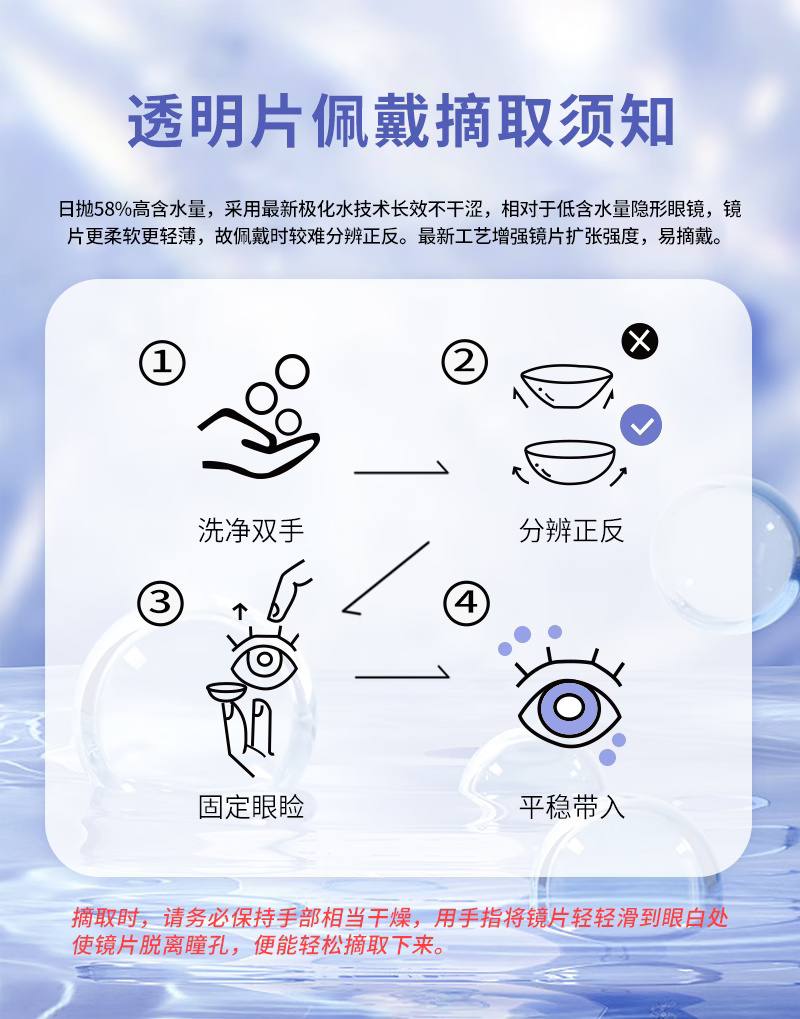 透明片佩戴摘取须知

日抛58%高含水量，采用最新极化水技术长效不干涩，相对于低含水量隐形眼镜，镜片更柔软更轻薄，故佩戴时较难分辨正反。最新工艺增强镜片扩张强度，易摘戴。

①

洗净双手

②

分辨正反

③

固定眼睑

④

平稳带入

摘取时，请务必保持手部相当干燥，用手指将镜片轻轻滑到眼白处使镜片脱离瞳孔，便能轻松摘取下来。