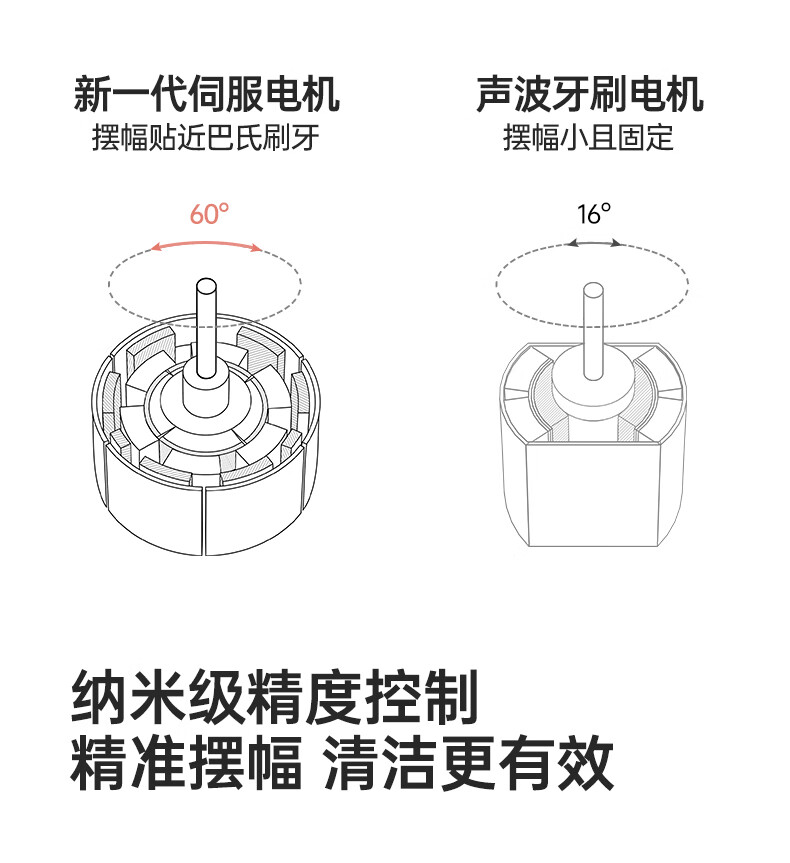 新一代伺服电机
摆幅贴近巴氏刷牙

60°

声波牙刷电机
摆幅小且固定

16°

纳米级精度控制
精准摆幅 清洁更有效