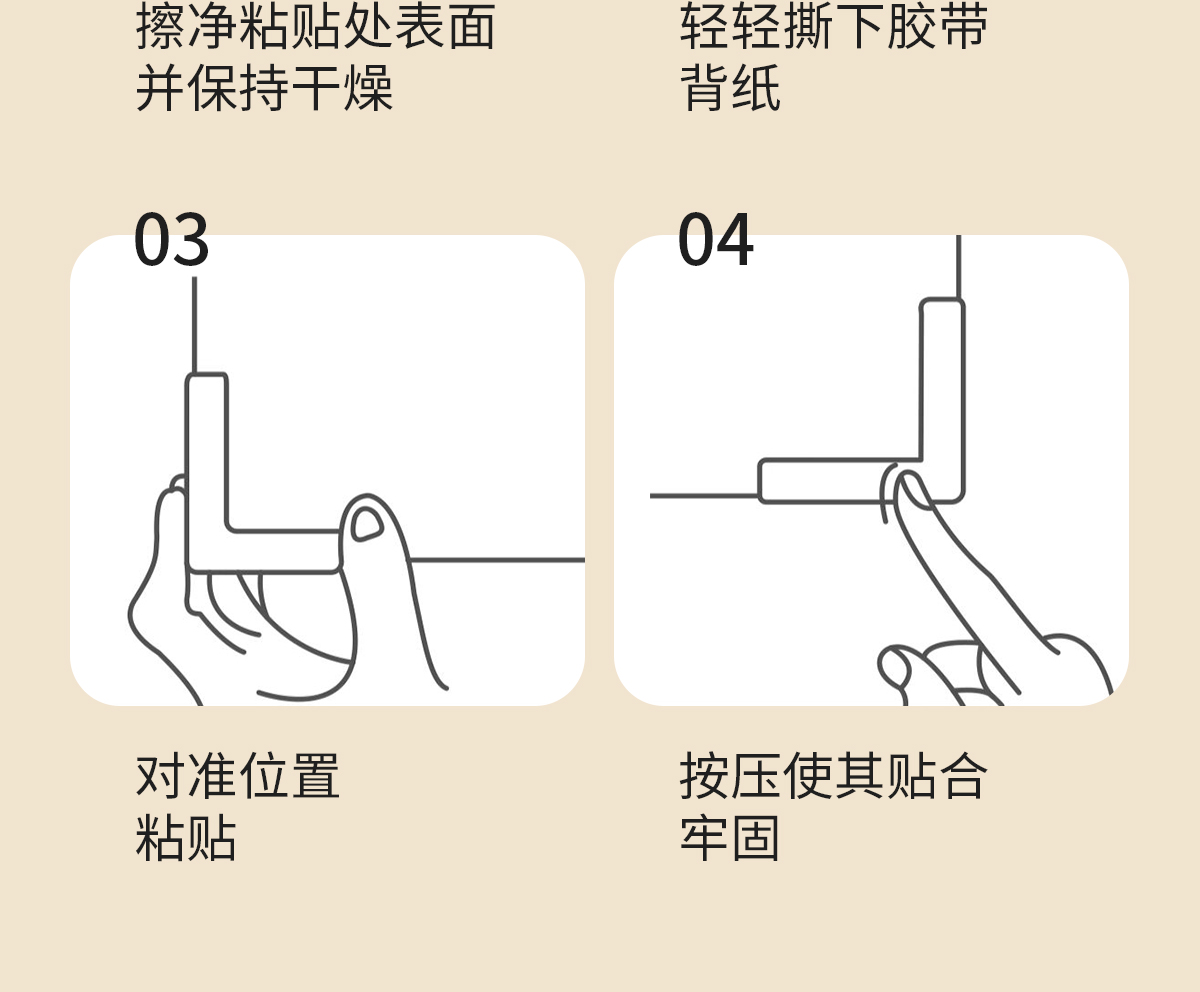 擦净粘贴处表面
并保持干燥

轻轻撕下胶带
背纸

03

对准位置
粘贴

04

按压使其贴合
牢固