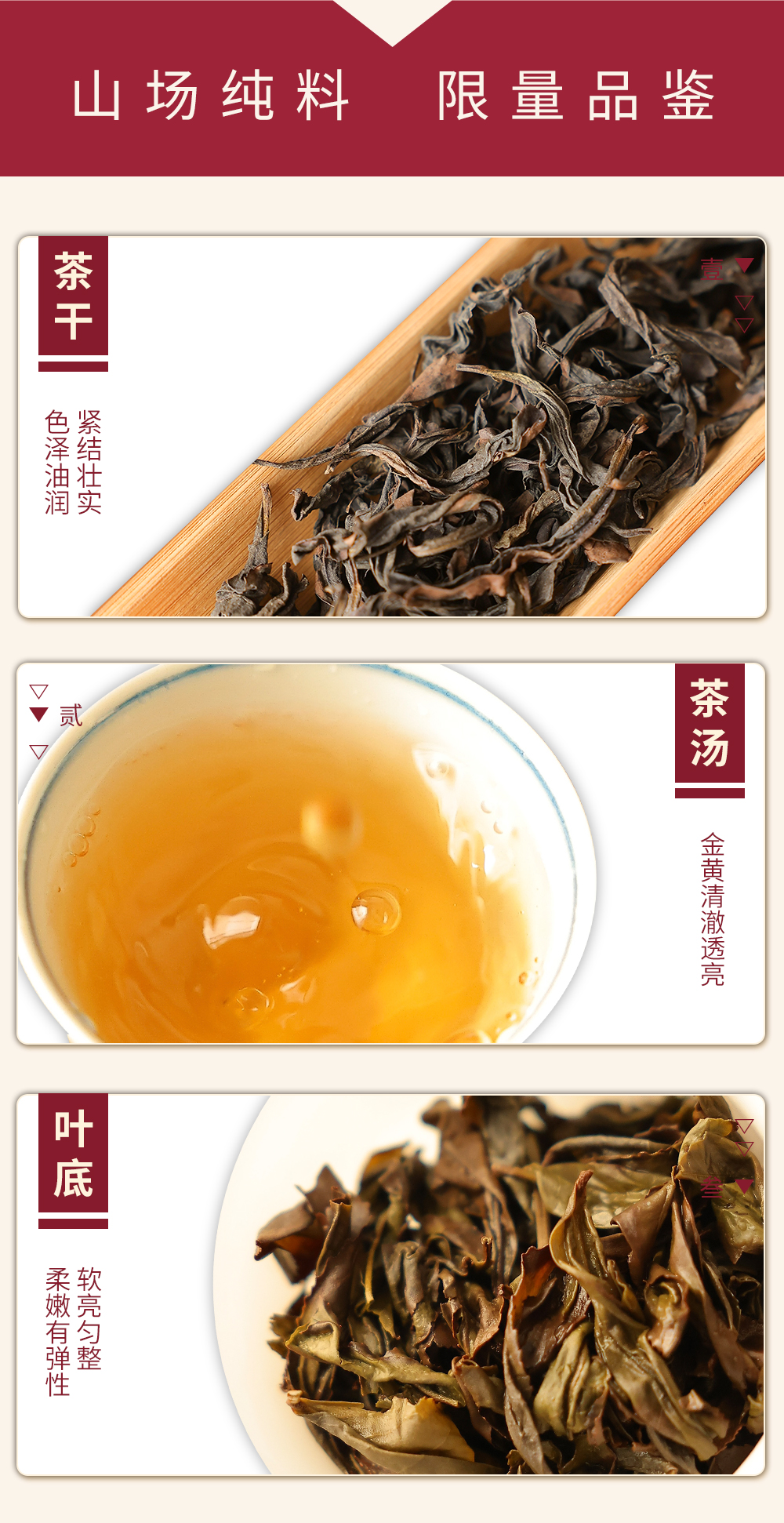 山场纯料　限量品鉴

茶干

壹

紧结壮实
色泽油润

贰

茶汤

金黄清澈透亮

叶底

叁

软亮匀整
柔嫩有弹性