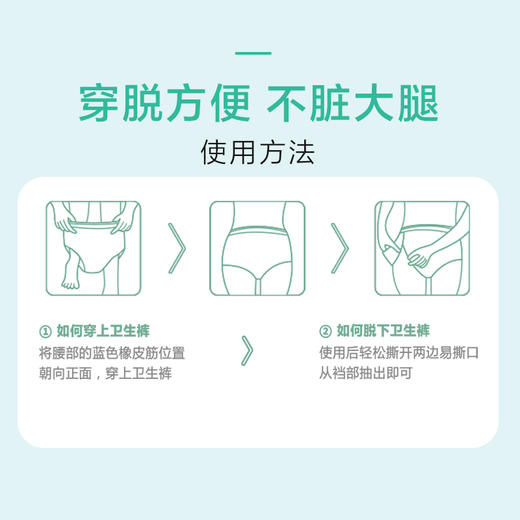 穿脱方便 不脏大腿

使用方法

① 如何穿上卫生裤
将腰部的蓝色橡皮筋位置朝向正面，穿上卫生裤

② 如何脱下卫生裤
使用后轻松撕开两边易撕口从裆部抽出即可