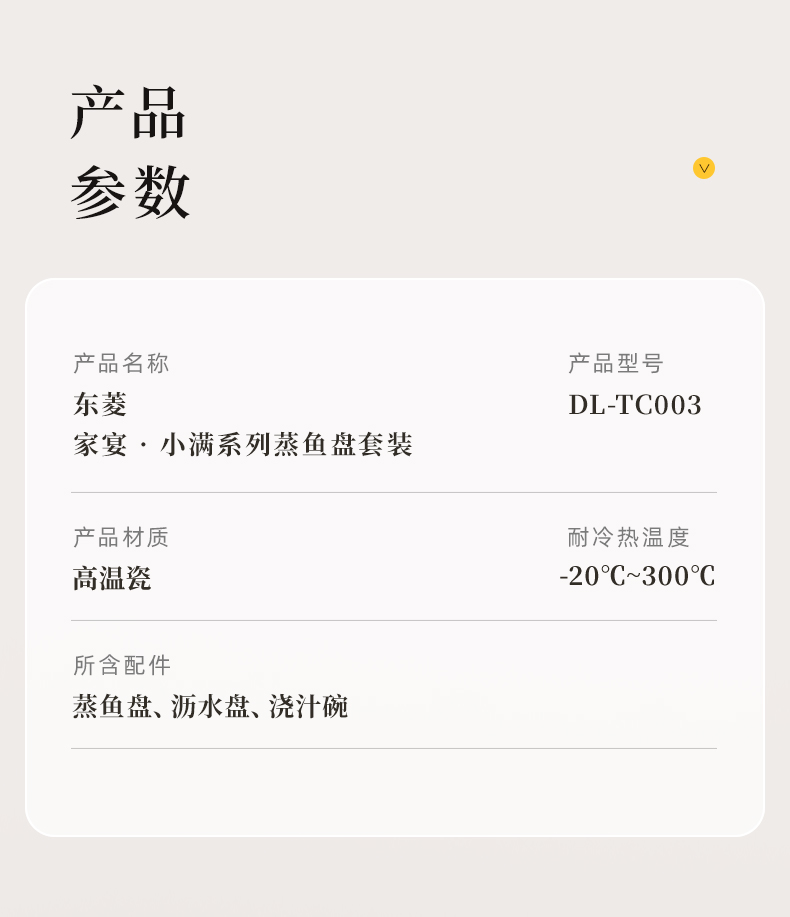 产品
参数

产品名称
东菱
家宴 · 小满系列蒸鱼盘套装

产品型号
DL-TC003

产品材质
高温瓷

耐冷热温度
-20℃~300℃

所含配件
蒸鱼盘、沥水盘、浇汁碗