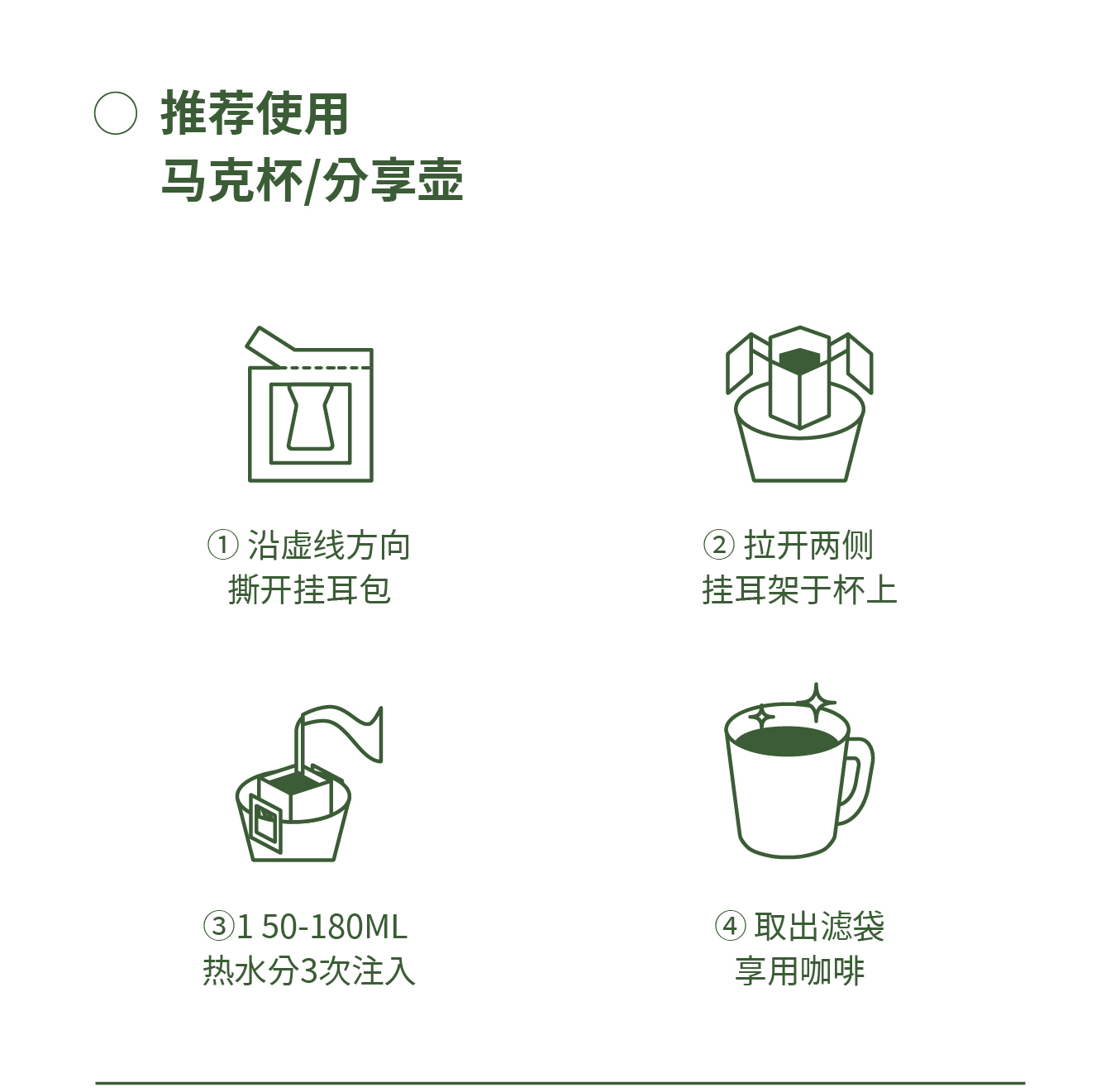 推荐使用
马克杯/分享壶

① 沿虚线方向
撕开挂耳包

② 拉开两侧
挂耳架于杯上

③1 50-180ML
热水分3次注入

④ 取出滤袋
享用咖啡