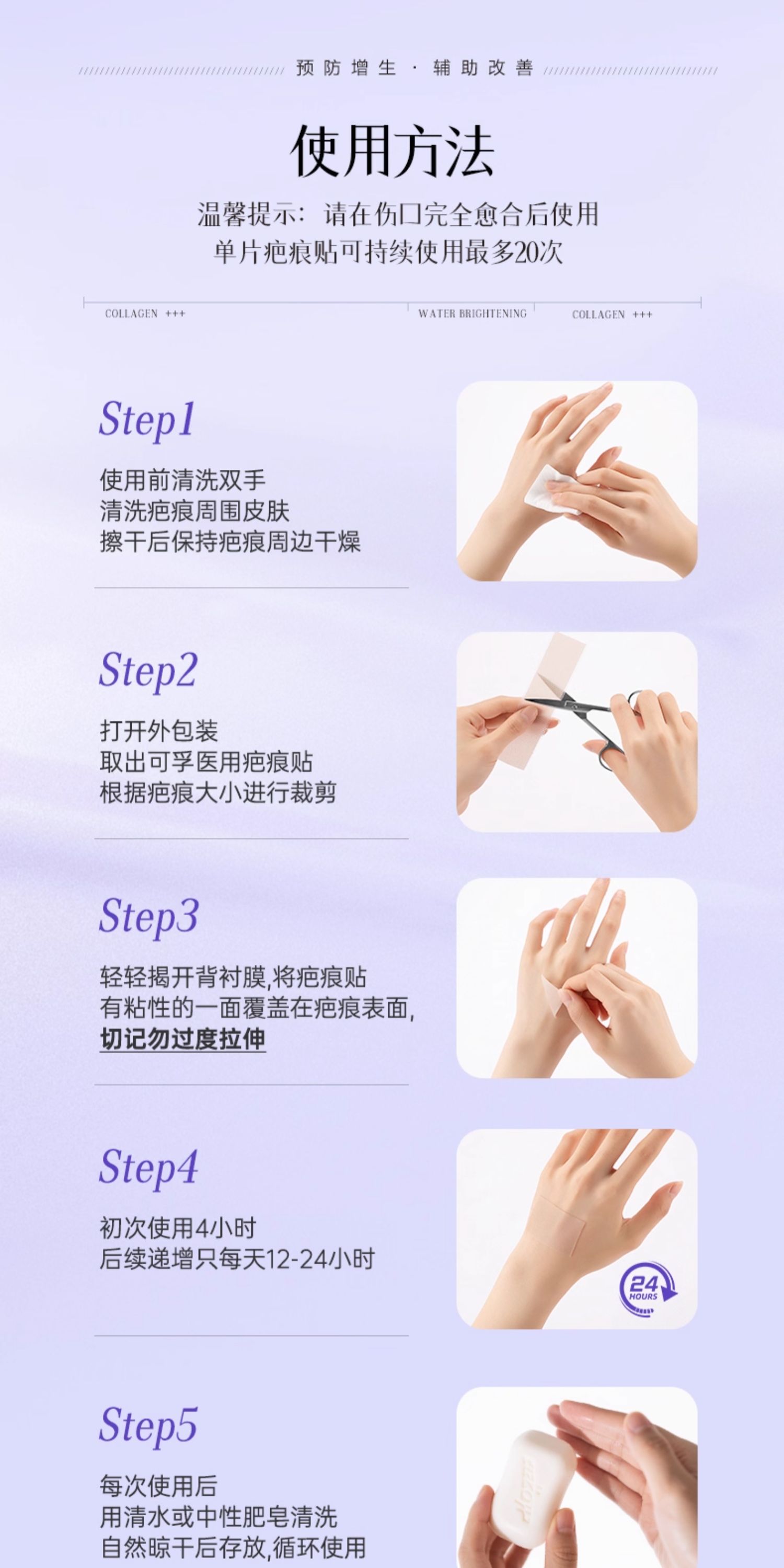 预防增生 · 辅助改善

使用方法

温馨提示：请在伤口完全愈合后使用
单片疤痕贴可持续使用最多20次

COLLAGEN +++ WATER BRIGHTENING COLLAGEN +++

Step1

使用前清洗双手
清洗疤痕周围皮肤
擦干后保持疤痕周边干燥

Step2

打开外包装
取出可孚医用疤痕贴
根据疤痕大小进行裁剪

Step3

轻轻揭开背衬膜,将疤痕贴
有粘性的一面覆盖在疤痕表面,
切记勿过度拉伸

Step4

初次使用4小时
后续递增只每天12-24小时

24 HOURS

Step5

每次使用后
用清水或中性肥皂清洗
自然晾干后存放,循环使用