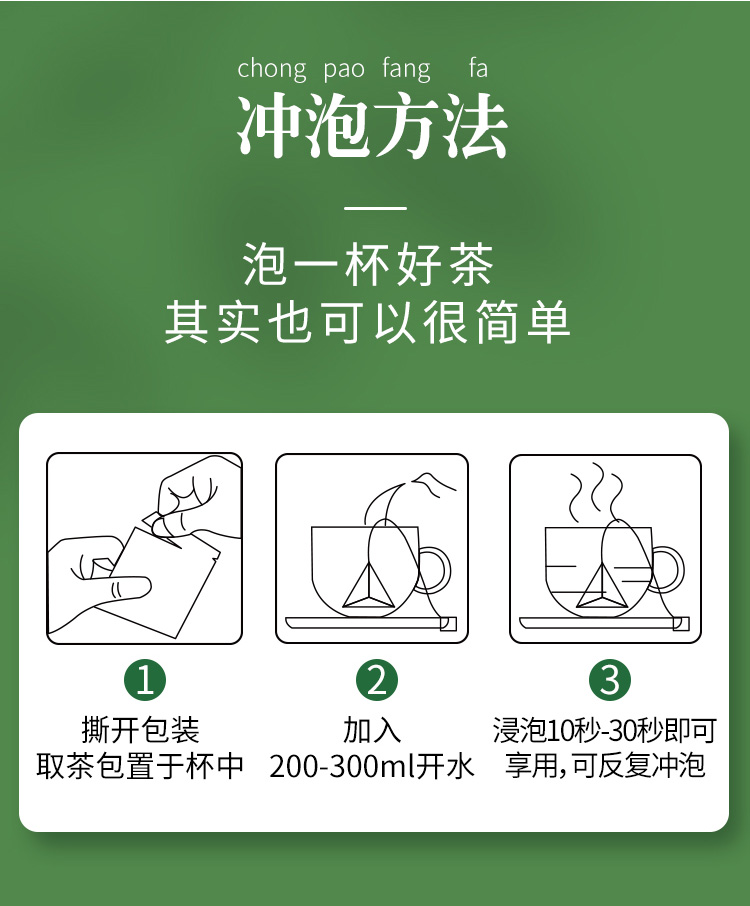 chong pao fang fa
冲泡方法

泡一杯好茶
其实也可以很简单

1
撕开包装
取茶包置于杯中

2
加入
200-300ml开水

3
浸泡10秒-30秒即可
享用,可反复冲泡