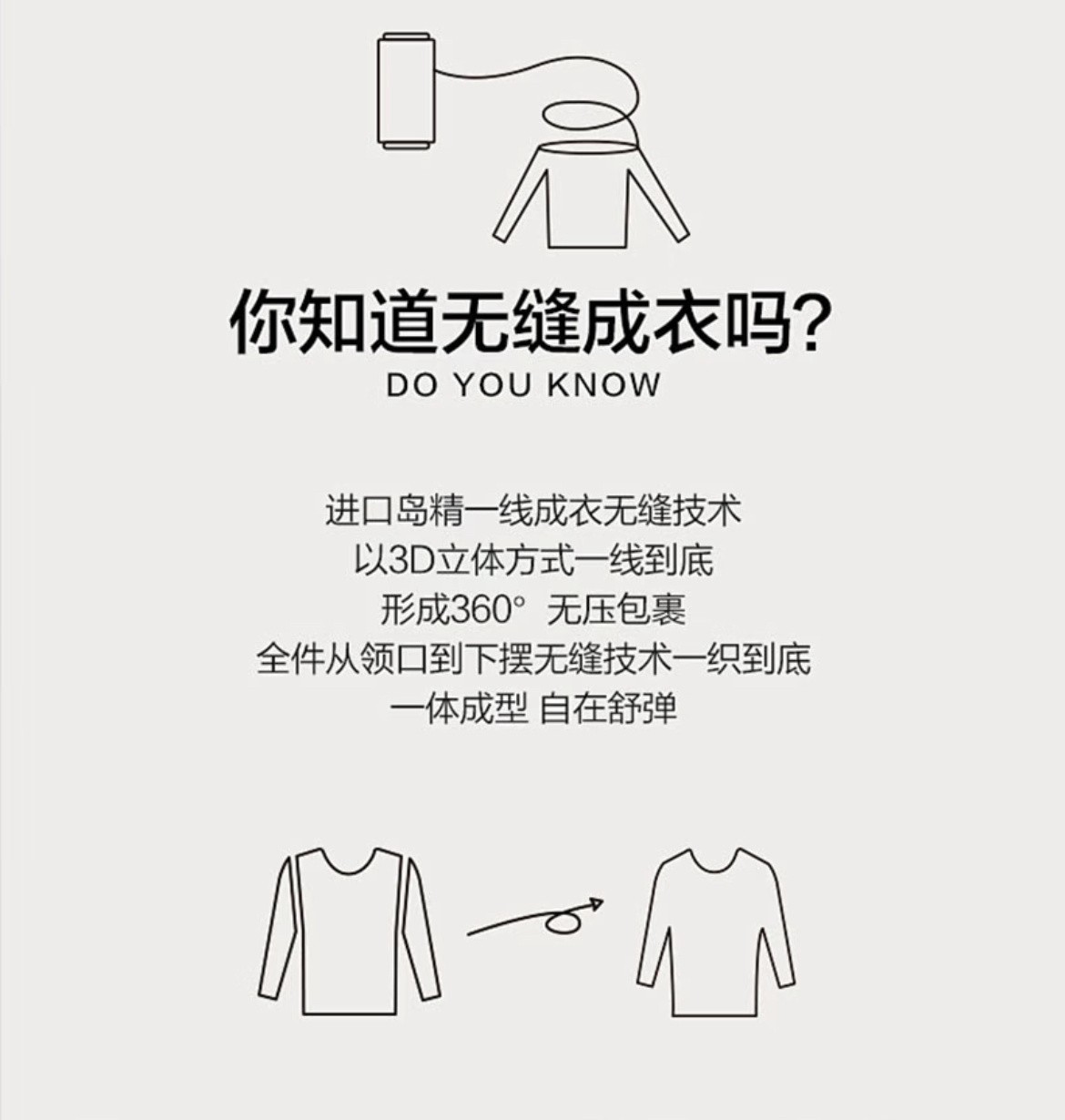 你知道无缝成衣吗?
DO YOU KNOW

进口岛精一线成衣无缝技术
以3D立体方式一线到底
形成360° 无压包裹
全件从领口到下摆无缝技术一织到底
一体成型 自在舒弹