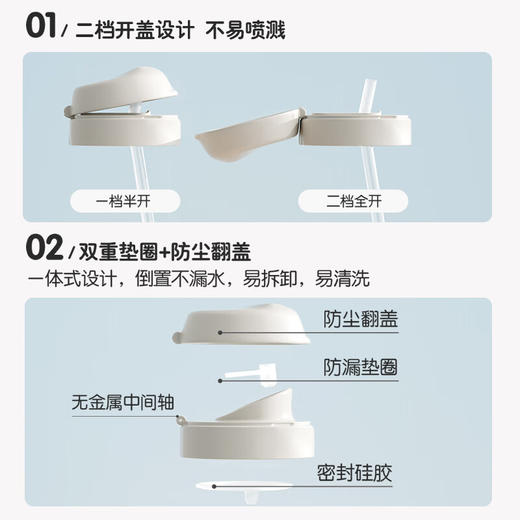 01 / 二档开盖设计 不易喷溅

一档半开

二档全开

02 / 双重垫圈+防尘翻盖

一体式设计，倒置不漏水，易拆卸，易清洗

防尘翻盖

防漏垫圈

无金属中间轴

密封硅胶