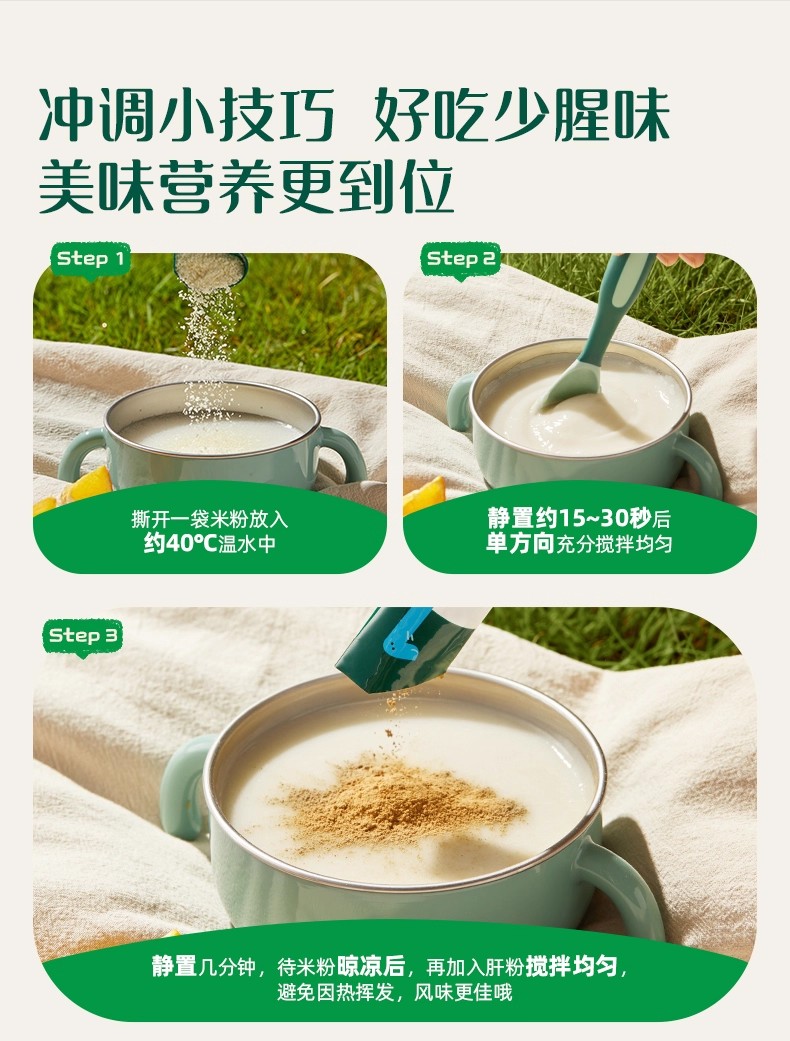 冲调小技巧 好吃少腥味
美味营养更到位

Step 1

撕开一袋米粉放入
约40°C温水中

Step 2

静置约15~30秒后
单方向充分搅拌均匀

Step 3

静置几分钟，待米粉晾凉后，再加入肝粉搅拌均匀，
避免因热挥发，风味更佳哦