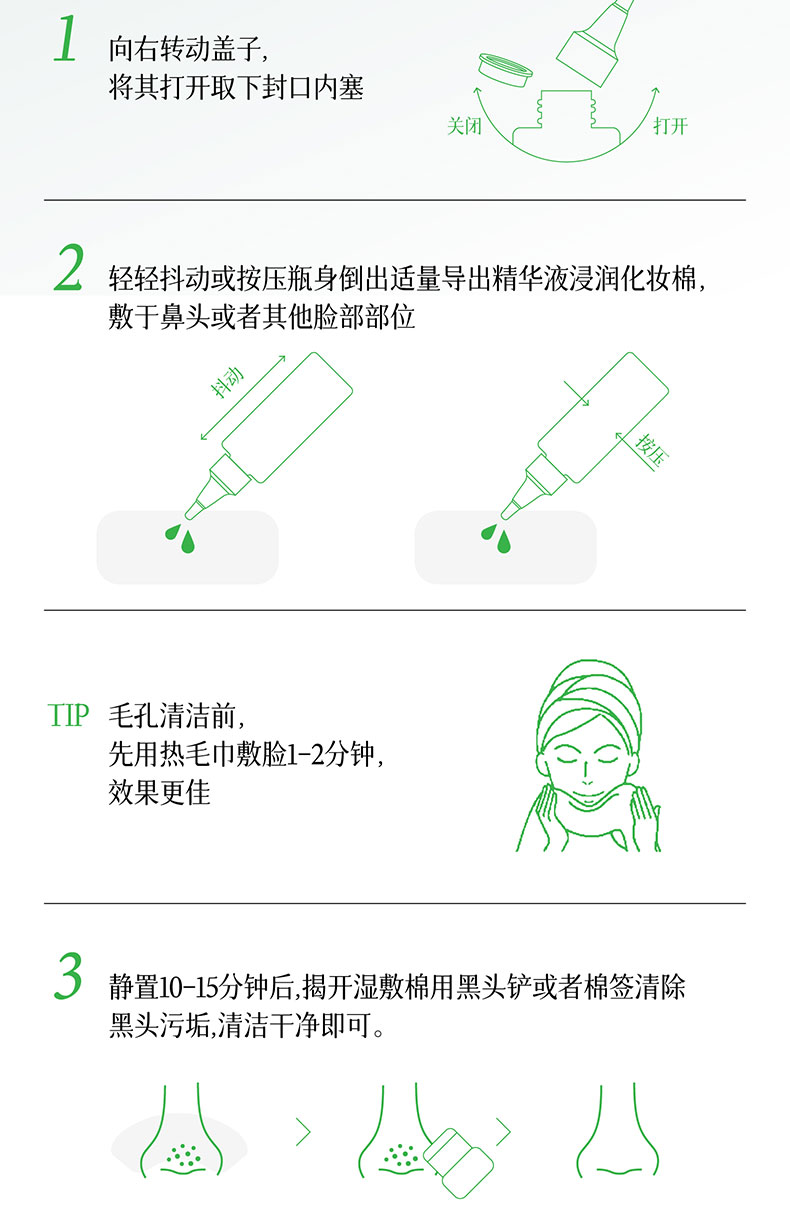 1 向右转动盖子，
将其打开取下封口内塞

关闭 打开

2 轻轻抖动或按压瓶身倒出适量导出精华液浸润化妆棉，
敷于鼻头或者其他脸部部位

抖动

按压

TIP 毛孔清洁前，
先用热毛巾敷脸1-2分钟，
效果更佳

3 静置10-15分钟后,揭开湿敷棉用黑头铲或者棉签清除黑头污垢,清洁干净即可。