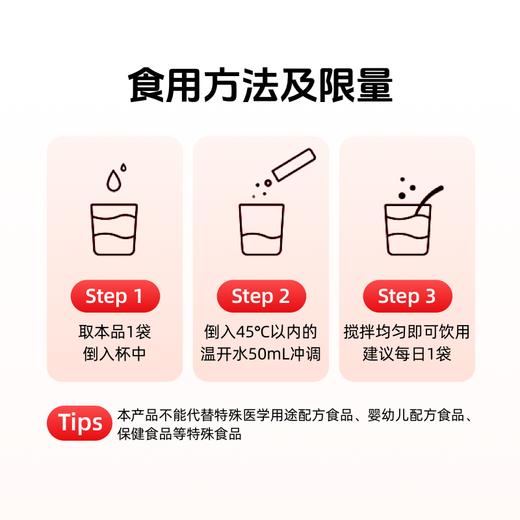 食用方法及限量

Step 1
取本品1袋
倒入杯中

Step 2
倒入45°C以内的
温开水50mL冲调

Step 3
搅拌均匀即可饮用
建议每日1袋

Tips
本产品不能代替特殊医学用途配方食品、婴幼儿配方食品、保健食品等特殊食品