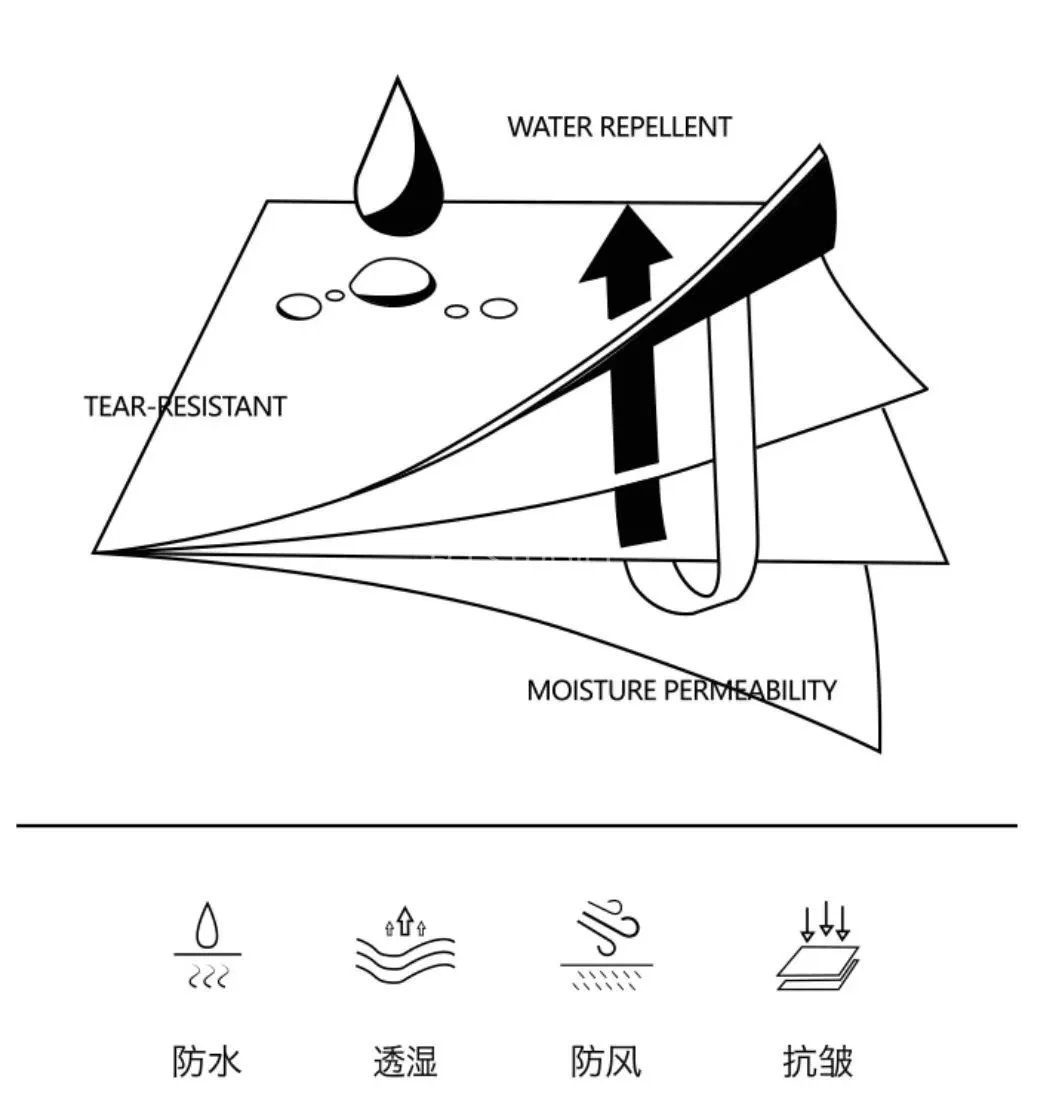 WATER REPELLENT

TEAR-RESISTANT

MOISTURE PERMEABILITY

防水

透湿

防风

抗皱