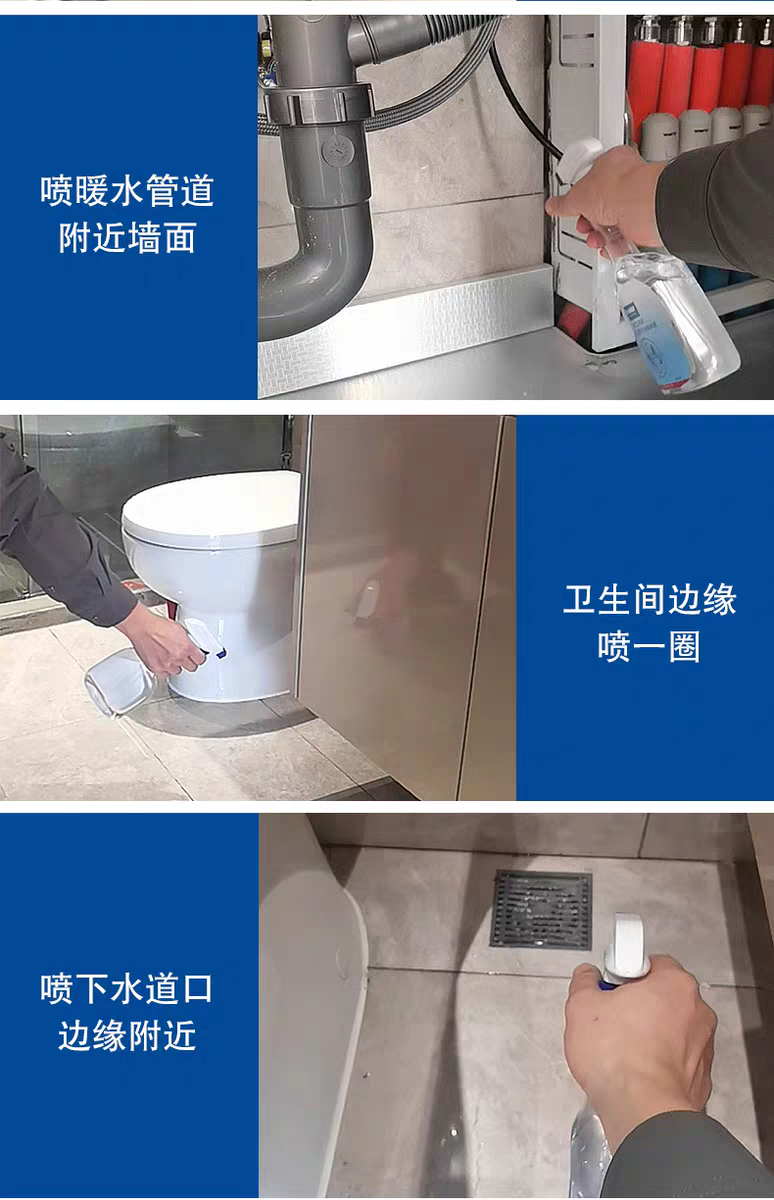 喷暖水管道
附近墙面

卫生间边缘
喷一圈

喷下水道口
边缘附近