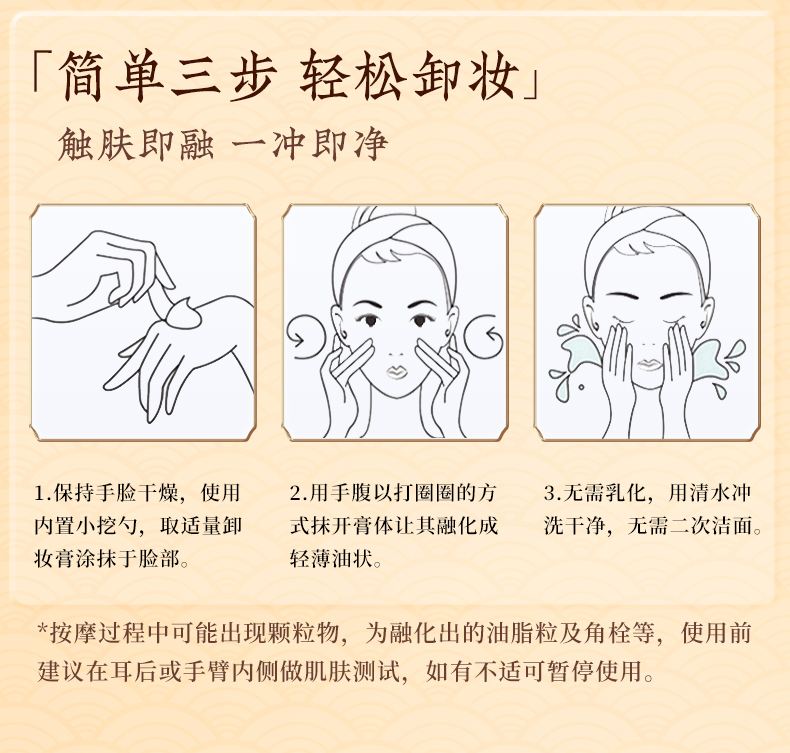 「简单三步 轻松卸妆」

触肤即融 一冲即净

1.保持手脸干燥，使用内置小挖勺，取适量卸妆膏涂抹于脸部。

2.用手腹以打圈圈的方式抹开膏体让其融化成轻薄油状。

3.无需乳化，用清水冲洗干净，无需二次洁面。

*按摩过程中可能出现颗粒物，为融化出的油脂粒及角栓等，使用前建议在耳后或手臂内侧做肌肤测试，如有不适可暂停使用。