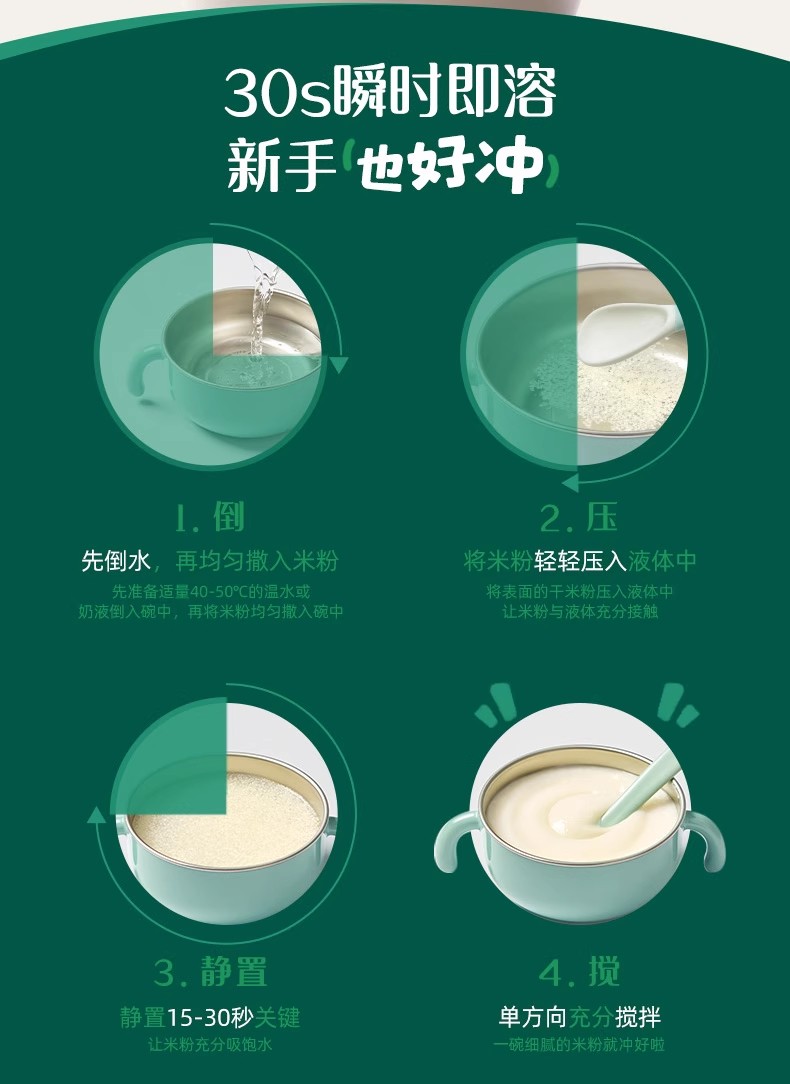 30s瞬时即溶
新手也好冲

1. 倒
先倒水，再均匀撒入米粉
先准备适量40-50℃的温水或奶液倒入碗中，再将米粉均匀撒入碗中

2. 压
将米粉轻轻压入液体中
将表面的干米粉压入液体中
让米粉与液体充分接触

3. 静置
静置15-30秒关键
让米粉充分吸饱水

4. 搅
单方向充分搅拌
一碗细腻的米粉就冲好啦