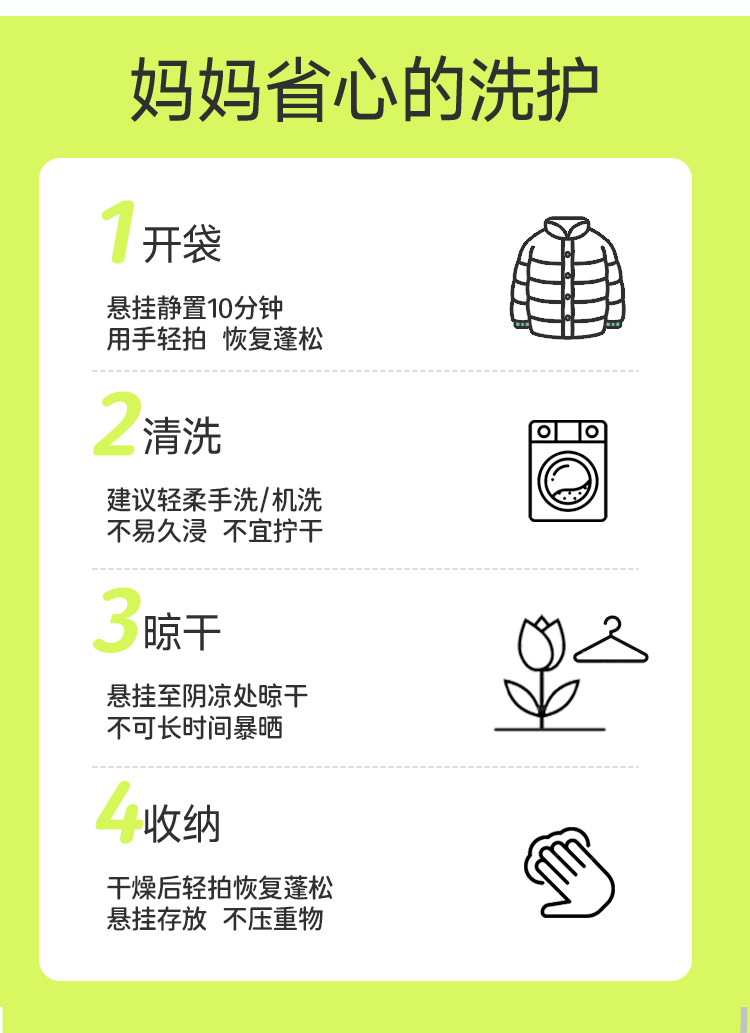 妈妈省心的洗护

1开袋

悬挂静置10分钟
用手轻拍 恢复蓬松

2清洗

建议轻柔手洗/机洗
不易久浸 不宜拧干

3晾干

悬挂至阴凉处晾干
不可长时间暴晒

4收纳

干燥后轻拍恢复蓬松
悬挂存放 不压重物