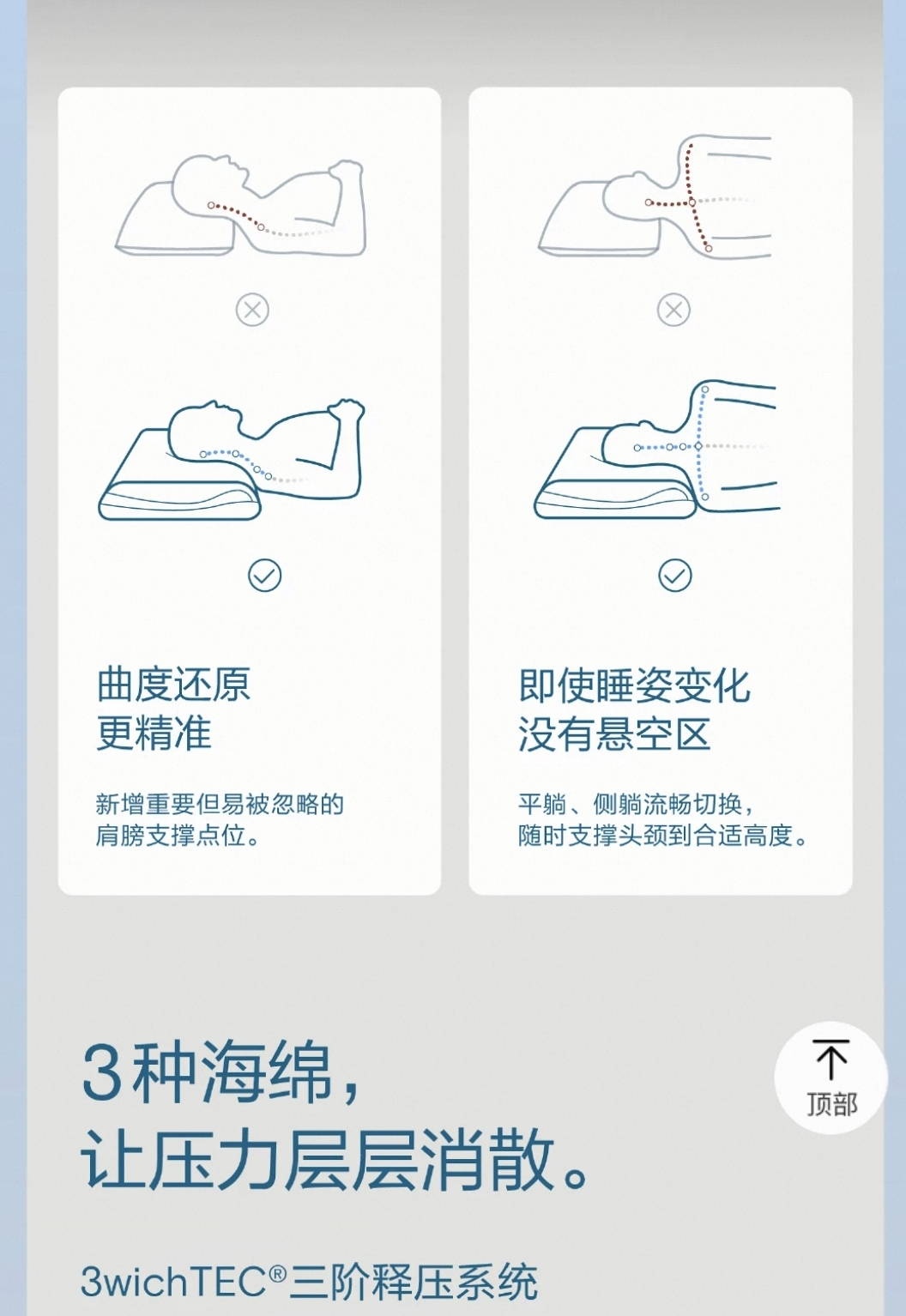 曲度还原
更精准

新增重要但易被忽略的肩膀支撑点位。

即使睡姿变化
没有悬空区

平躺、侧躺流畅切换，随时支撑头颈到合适高度。

3种海绵，
让压力层层消散。

顶部

3wichTEC®三阶释压系统