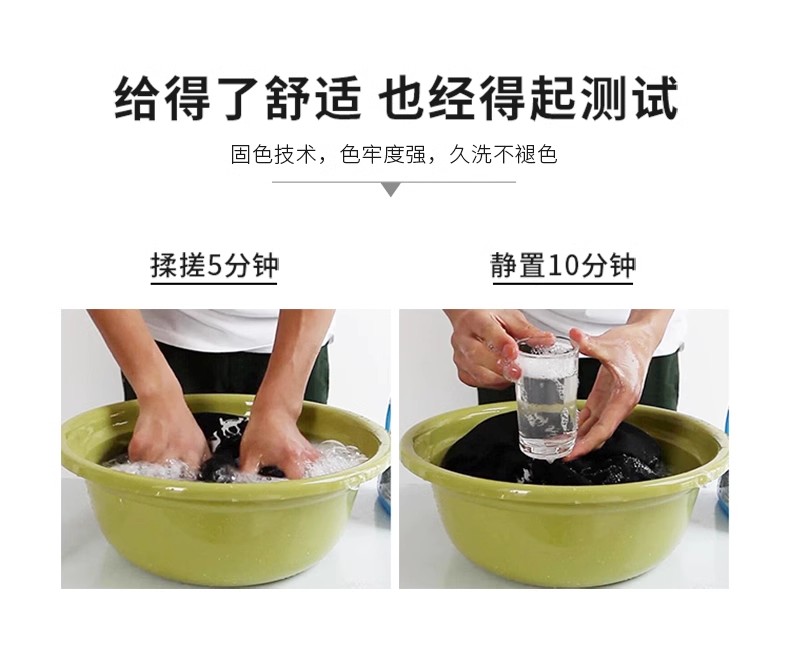 给得了舒适 也经得起测试

固色技术，色牢度强，久洗不褪色

揉搓5分钟

静置10分钟