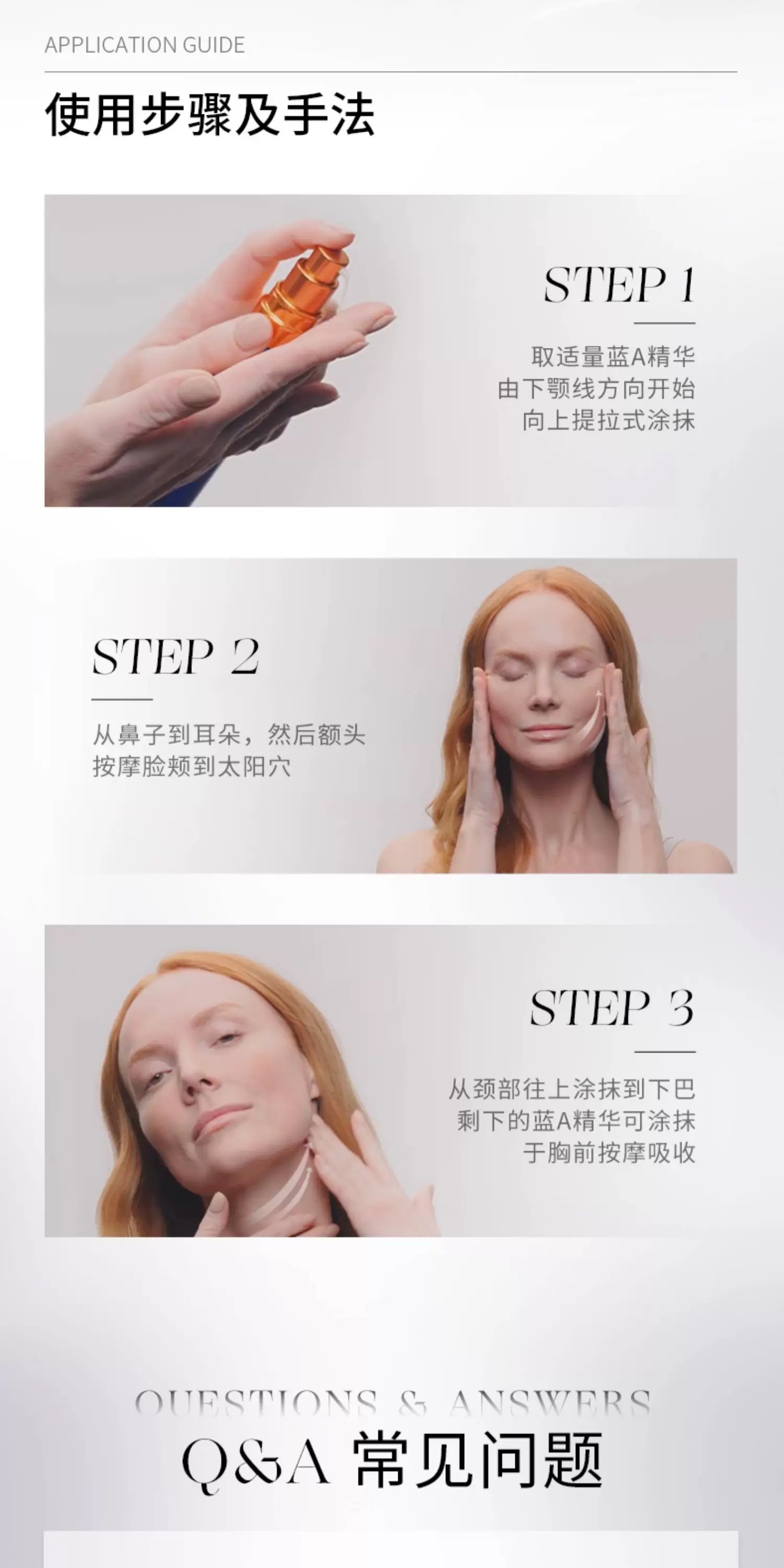 APPLICATION GUIDE

使用步骤及手法

STEP 1

取适量蓝A精华
由下颚线方向开始
向上提拉式涂抹

STEP 2

从鼻子到耳朵，然后额头
按摩脸颊到太阳穴

STEP 3

从颈部往上涂抹到下巴
剩下的蓝A精华可涂抹
于胸前按摩吸收

QUESTIONS & ANSWERS

Q&A 常见问题