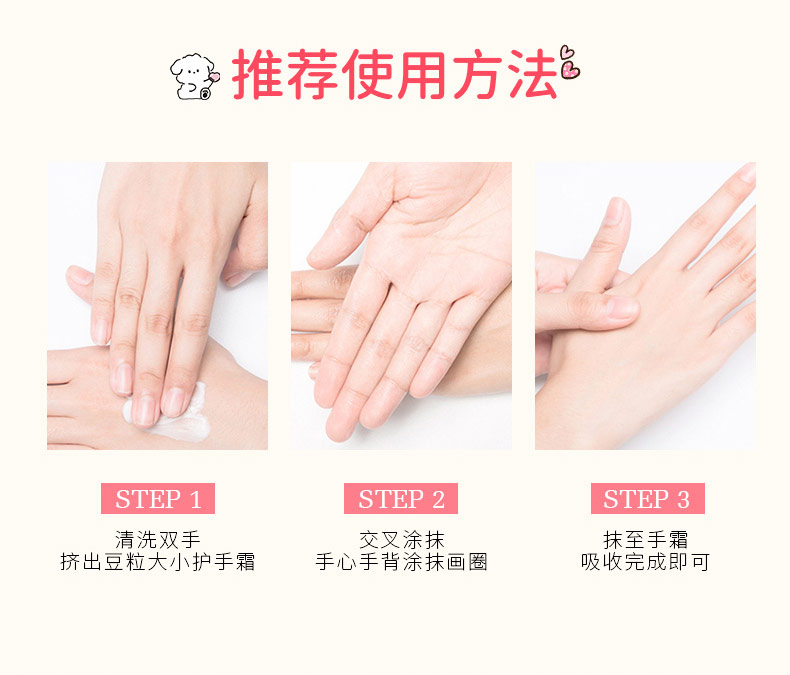 推荐使用方法

STEP 1
清洗双手
挤出豆粒大小护手霜

STEP 2
交叉涂抹
手心手背涂抹画圈

STEP 3
抹至手霜
吸收完成即可