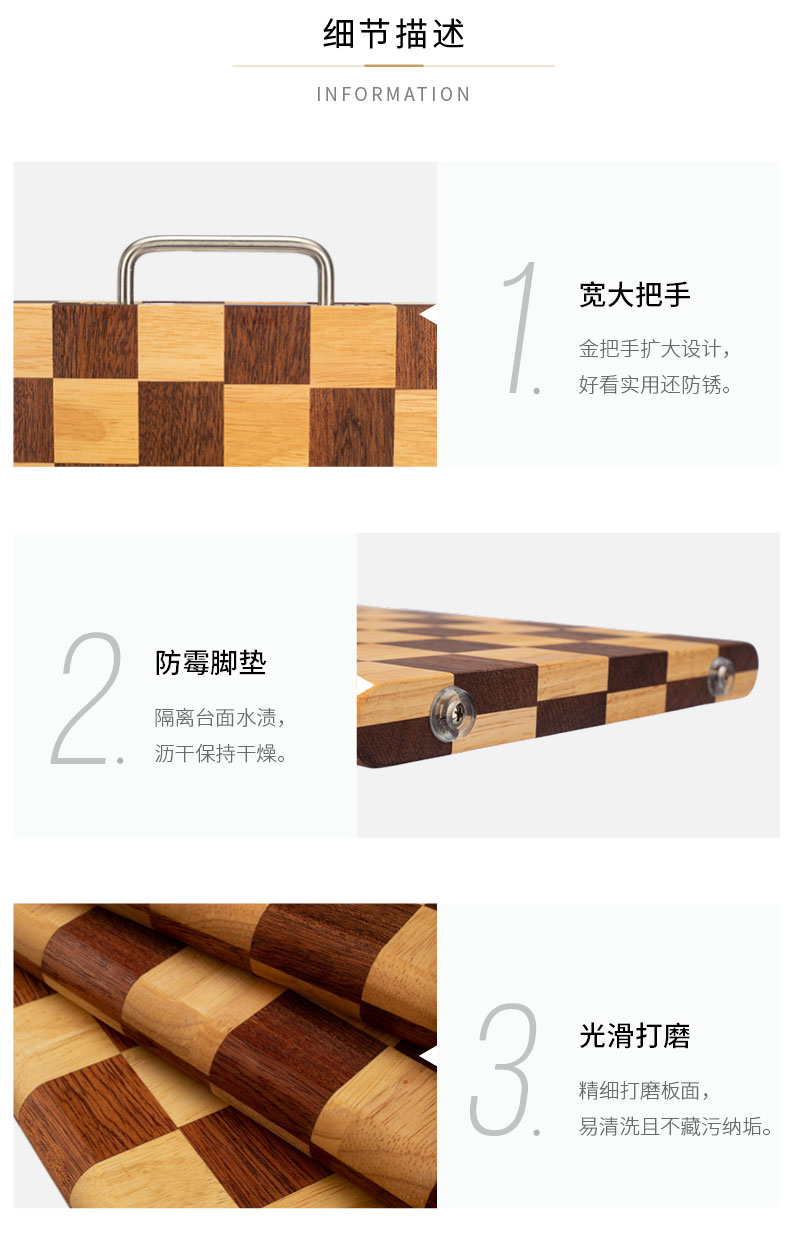 细节描述

INFORMATION

1.

宽大把手

金把手扩大设计，
好看实用还防锈。

2.

防霉脚垫

隔离台面水渍，
沥干保持干燥。

3.

光滑打磨

精细打磨板面，
易清洗且不藏污纳垢。