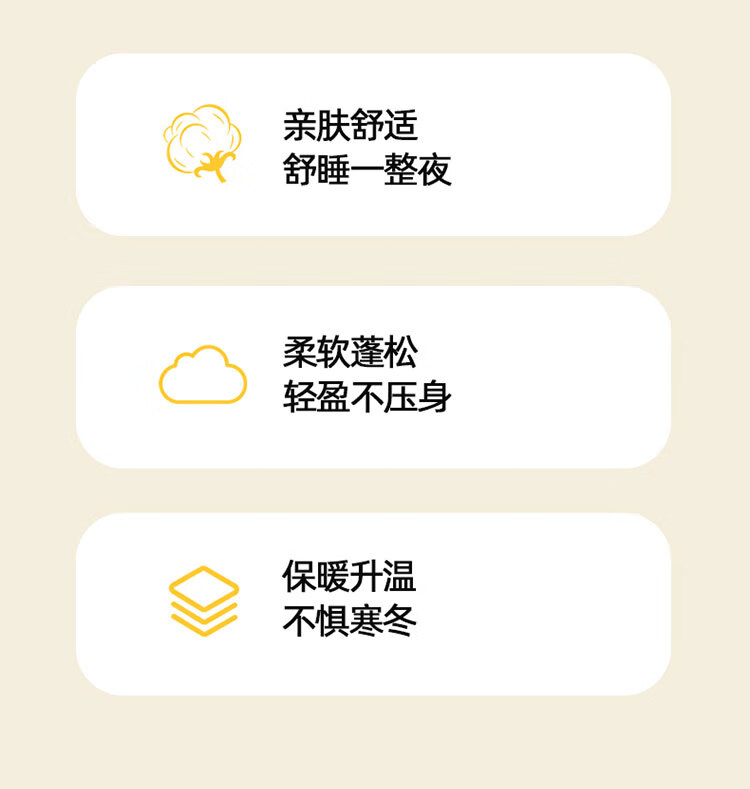 亲肤舒适
舒睡一整夜

柔软蓬松
轻盈不压身

保暖升温
不惧寒冬