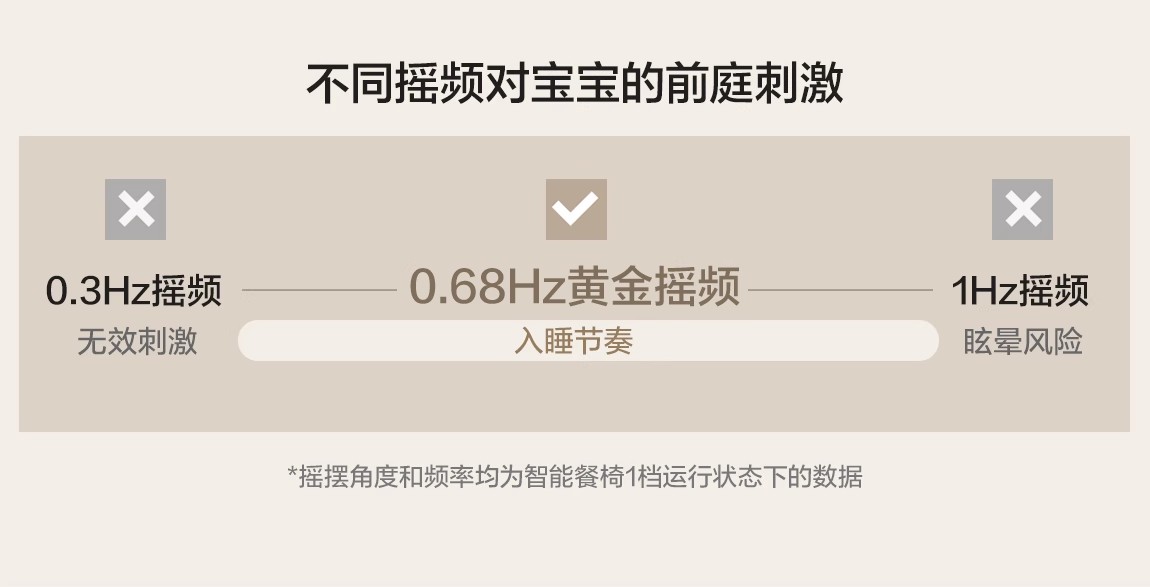 不同摇频对宝宝的前庭刺激

0.3Hz摇频
无效刺激

0.68Hz黄金摇频
入睡节奏

1Hz摇频
眩晕风险

*摇摆角度和频率均为智能餐椅1档运行状态下的数据