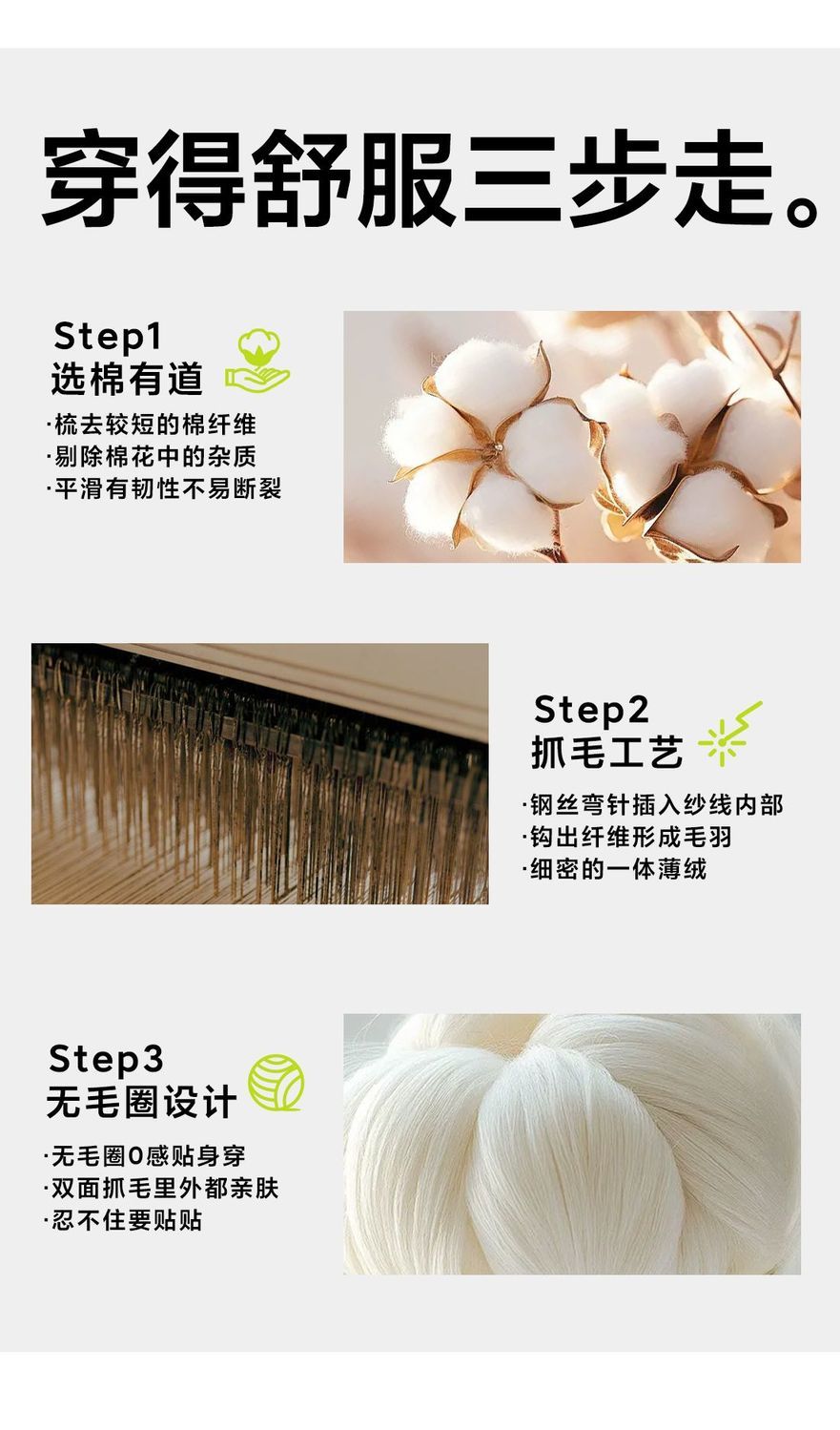 穿得舒服三步走。

Step1
选棉有道

·梳去较短的棉纤维
·剔除棉花中的杂质
·平滑有韧性不易断裂

Step2
抓毛工艺

·钢丝弯针插入纱线内部
·钩出纤维形成毛羽
·细密的一体薄绒

Step3
无毛圈设计

·无毛圈0感贴身穿
·双面抓毛里外都亲肤
·忍不住要贴贴