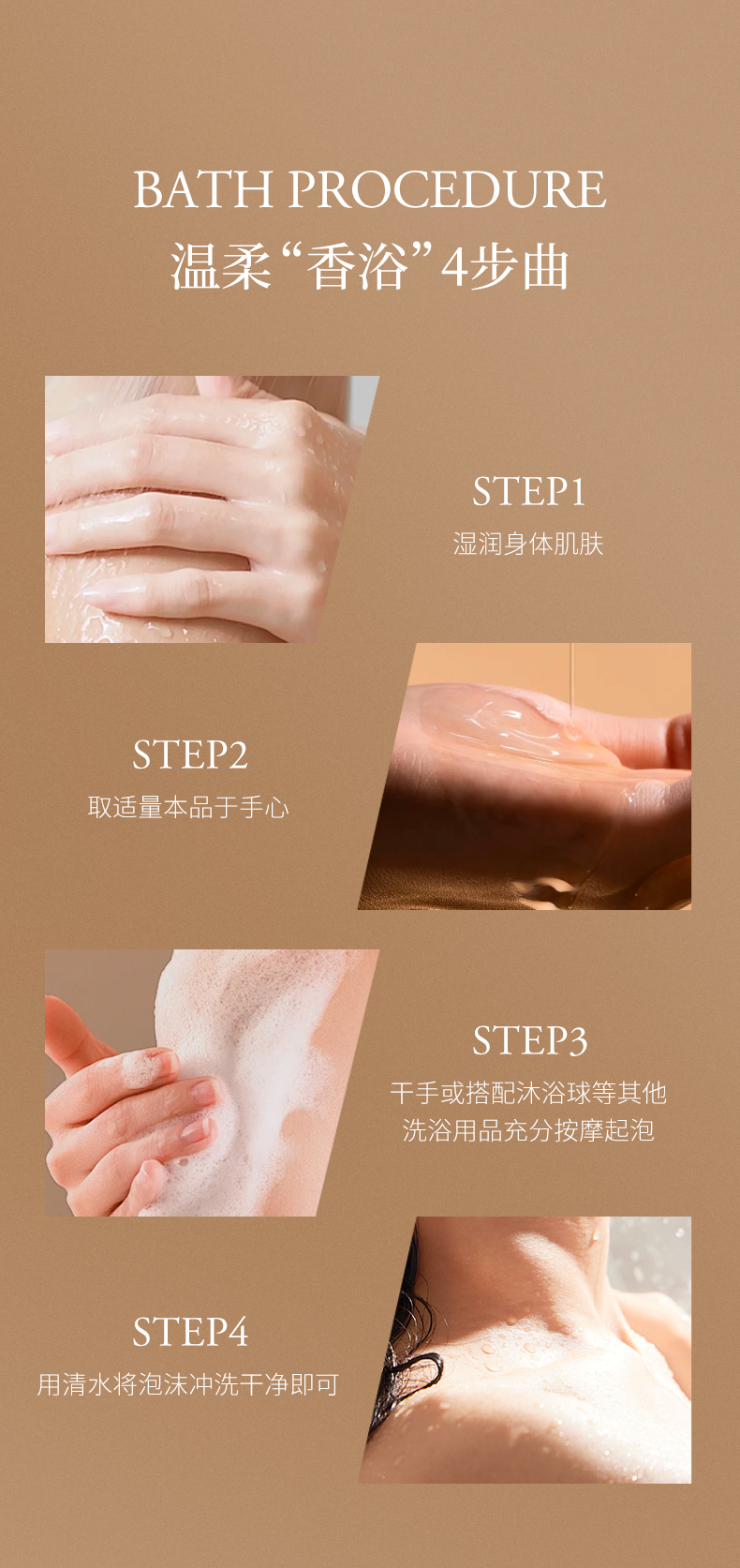 BATH PROCEDURE
温柔“香浴”4步曲

STEP1
湿润身体肌肤

STEP2
取适量本品于手心

STEP3
干手或搭配沐浴球等其他洗浴用品充分按摩起泡

STEP4
用清水将泡沫冲洗干净即可