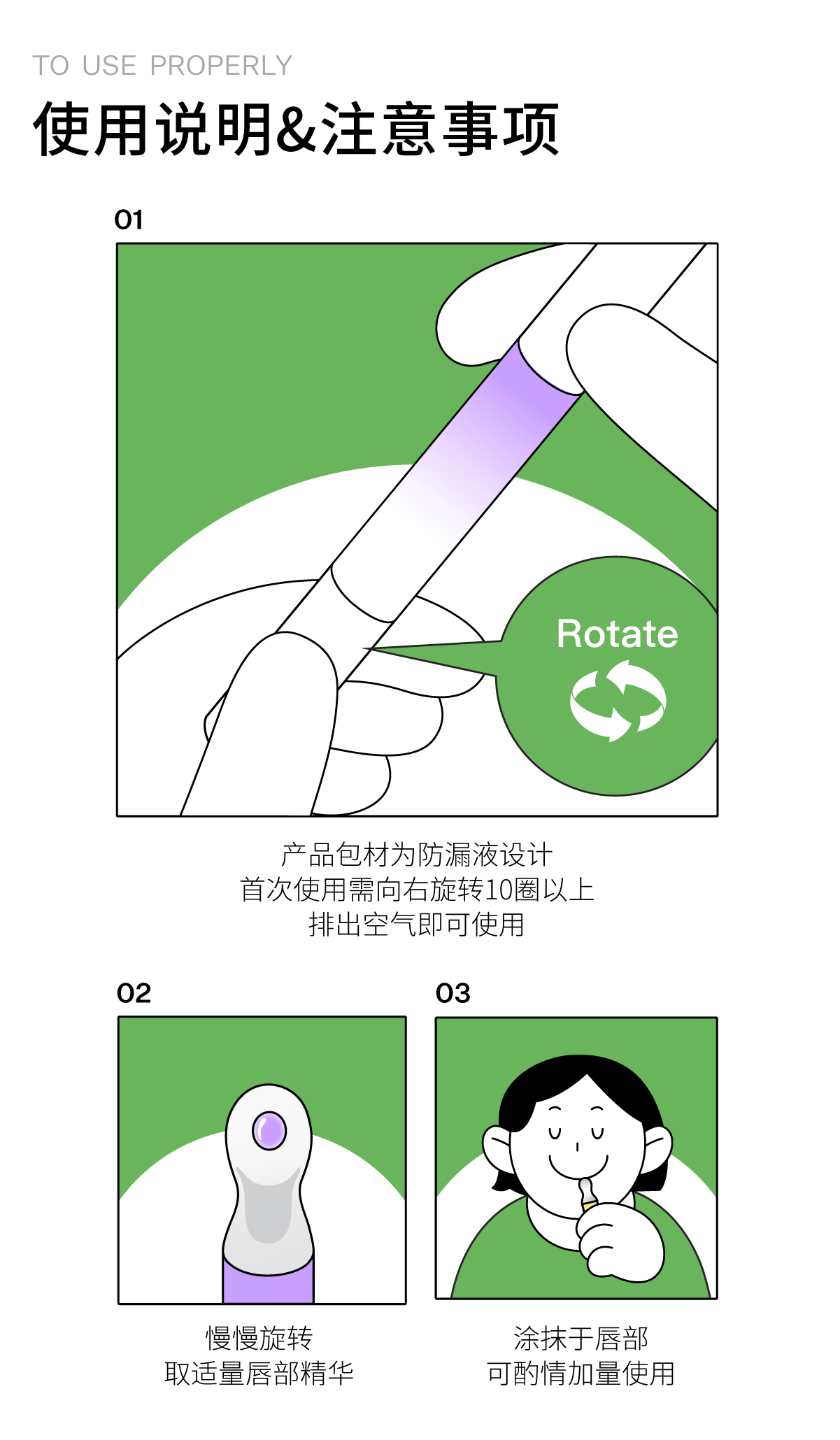 TO USE PROPERLY

使用说明&注意事项

01

Rotate

产品包材为防漏液设计
首次使用需向右旋转10圈以上
排出空气即可使用

02

慢慢旋转
取适量唇部精华

03

涂抹于唇部
可酌情加量使用