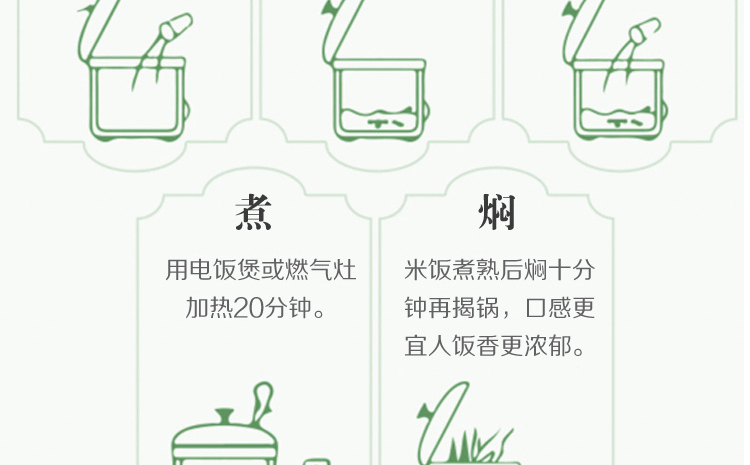 煮

用电饭煲或燃气灶加热20分钟。

焖

米饭煮熟后焖十分钟再揭锅，口感更宜人饭香更浓郁。