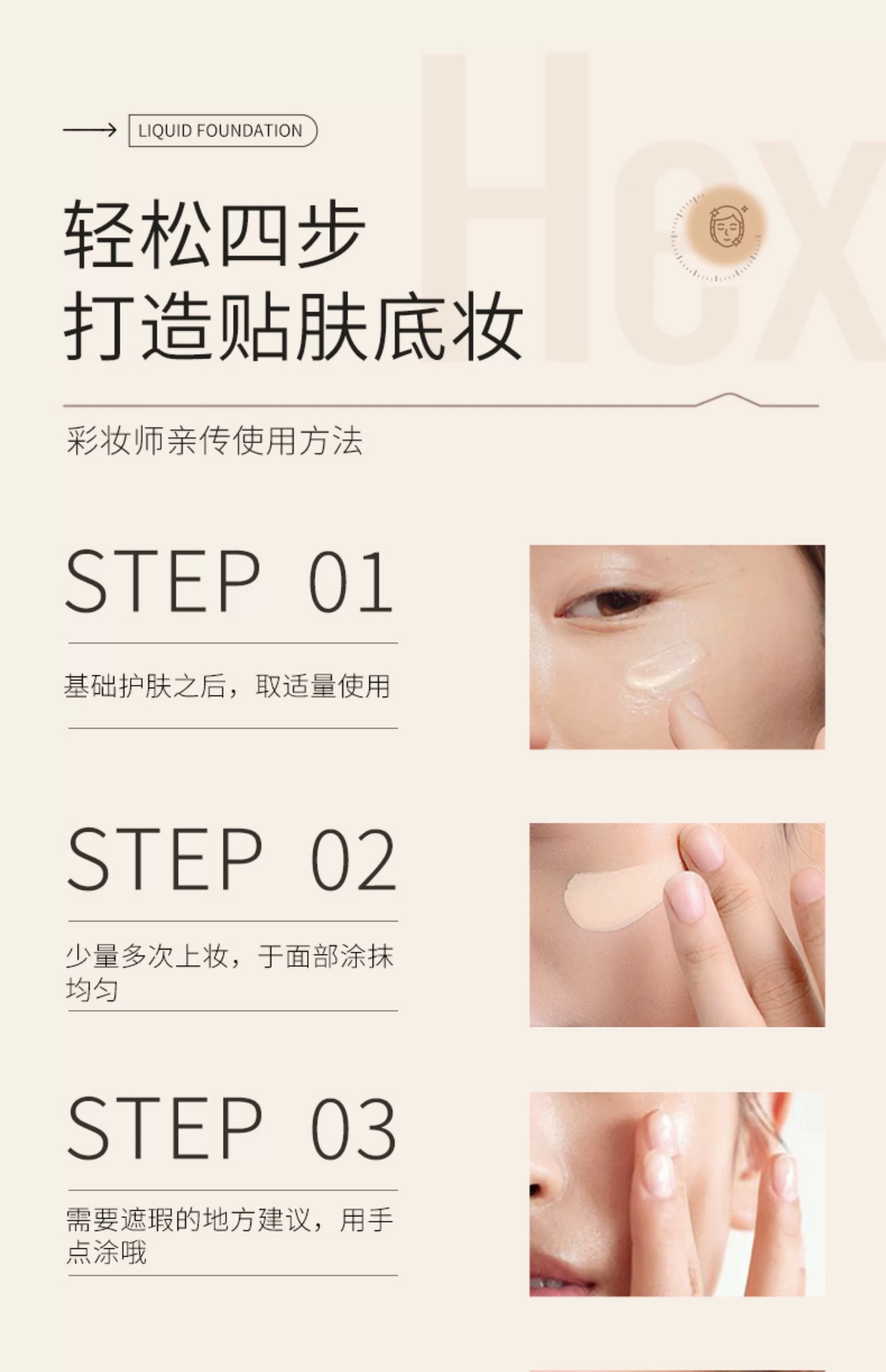 LIQUID FOUNDATION

Hex

轻松四步
打造贴肤底妆

彩妆师亲传使用方法

STEP 01

基础护肤之后，取适量使用

STEP 02

少量多次上妆，于面部涂抹均匀

STEP 03

需要遮瑕的地方建议，用手点涂哦