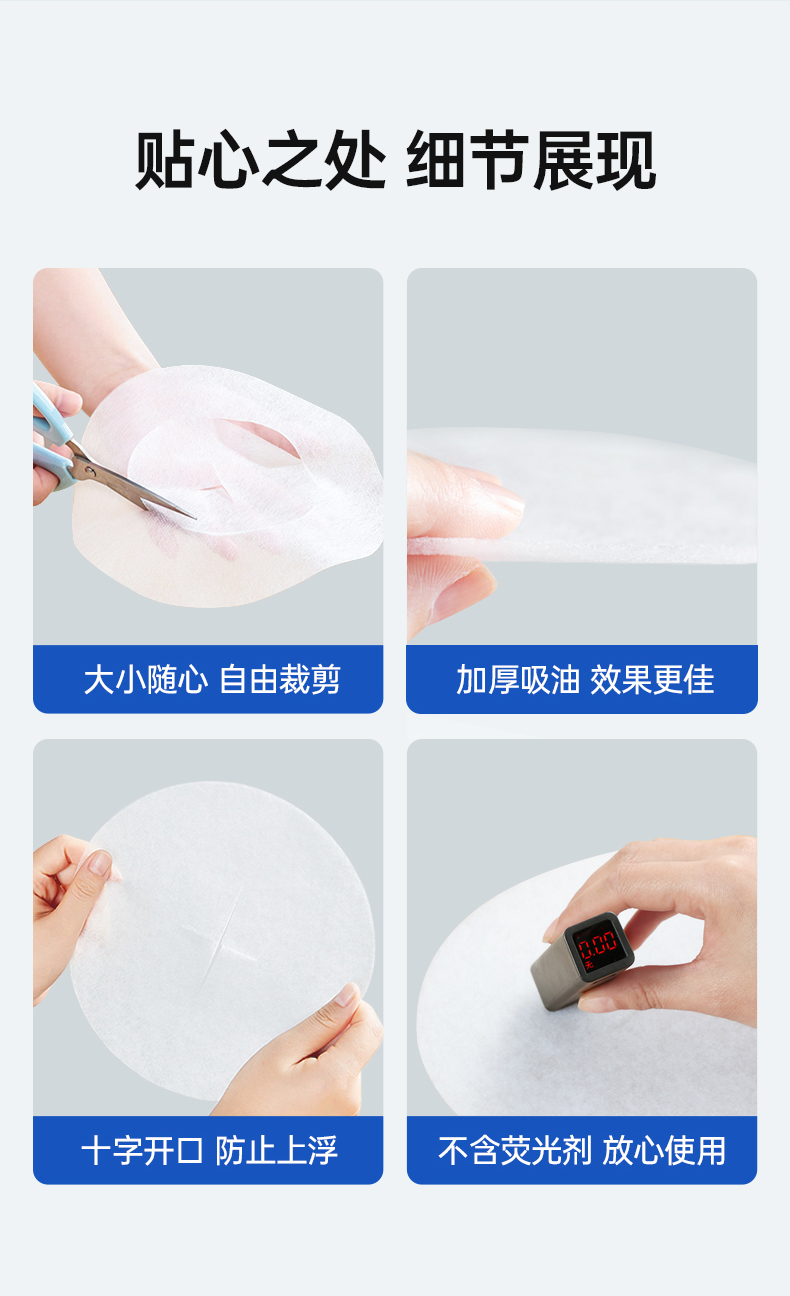 贴心之处 细节展现

大小随心 自由裁剪

加厚吸油 效果更佳

十字开口 防止上浮

0.00

不含荧光剂 放心使用