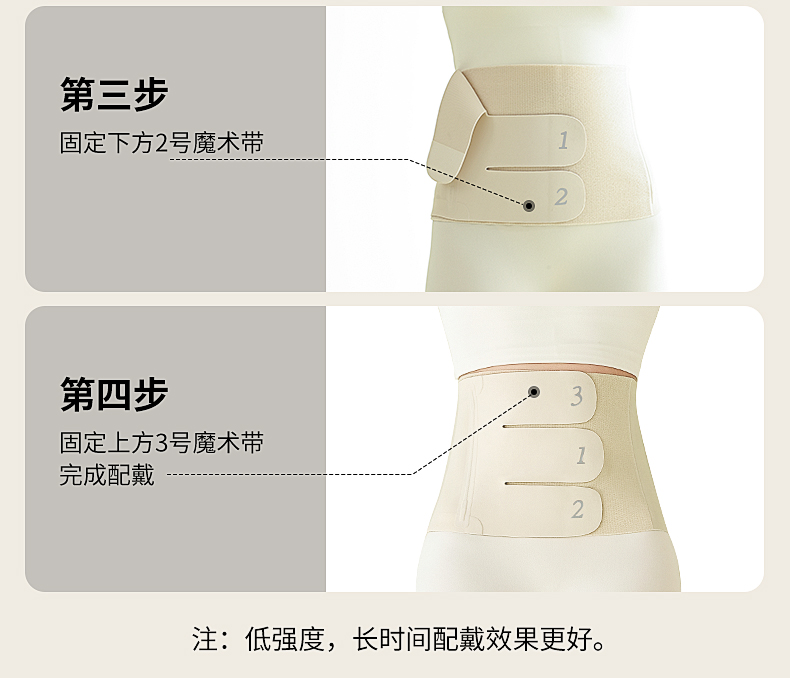 第三步

固定下方2号魔术带

1

2

第四步

固定上方3号魔术带
完成配戴

3

1

2

注：低强度，长时间配戴效果更好。