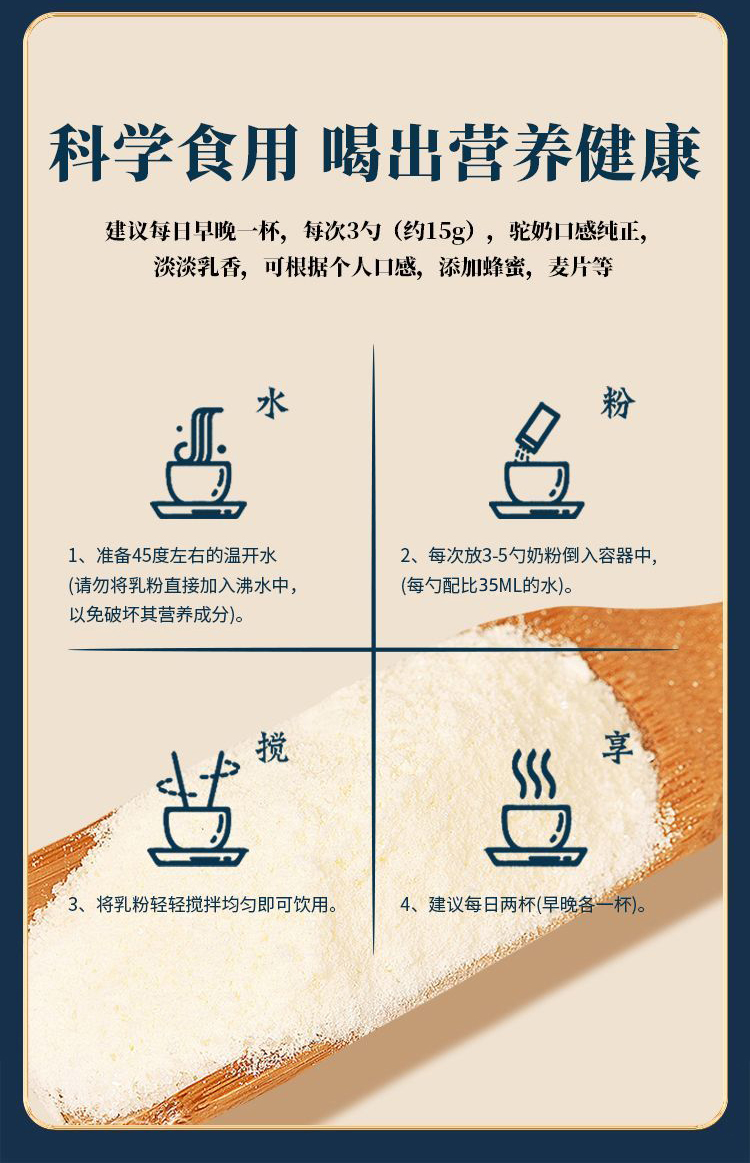 科学食用 喝出营养健康

建议每日早晚一杯，每次3勺（约15g），驼奶口感纯正，淡淡乳香，可根据个人口感，添加蜂蜜，麦片等

水

1、准备45度左右的温开水
(请勿将乳粉直接加入沸水中，以免破坏其营养成分)。

粉

2、每次放3-5勺奶粉倒入容器中，
(每勺配比35ML的水)。

搅

3、将乳粉轻轻搅拌均匀即可饮用。

享

4、建议每日两杯(早晚各一杯)。