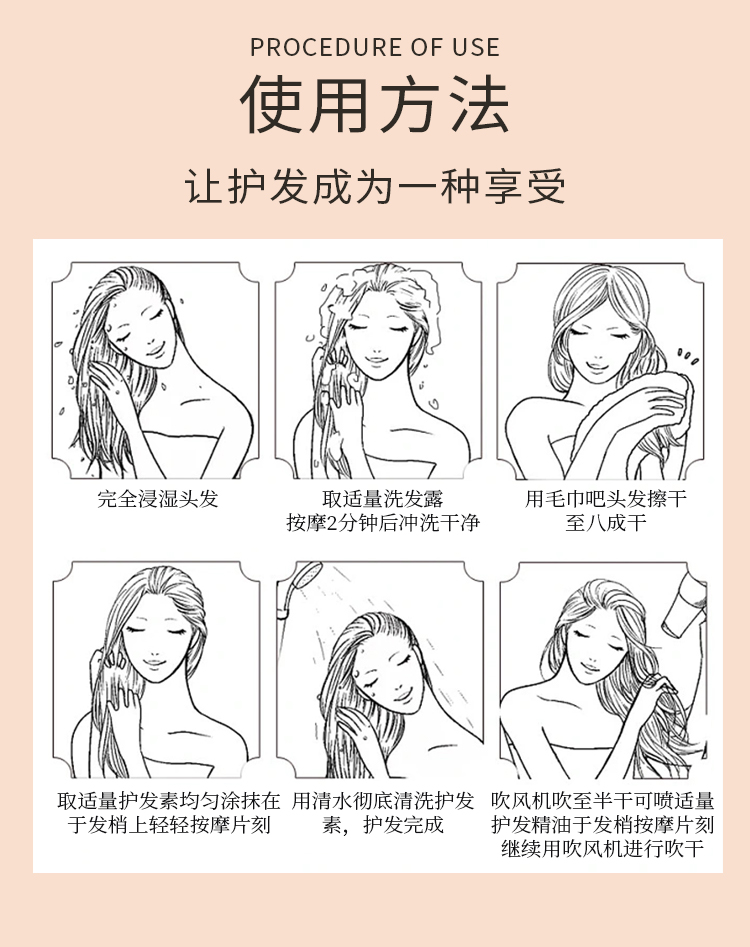 PROCEDURE OF USE

使用方法

让护发成为一种享受

完全浸湿头发

取适量洗发露
按摩2分钟后冲洗干净

用毛巾吧头发擦干
至八成干

取适量护发素均匀涂抹在
于发梢上轻轻按摩片刻

用清水彻底清洗护发
素，护发完成

吹风机吹至半干可喷适量
护发精油于发梢按摩片刻
继续用吹风机进行吹干